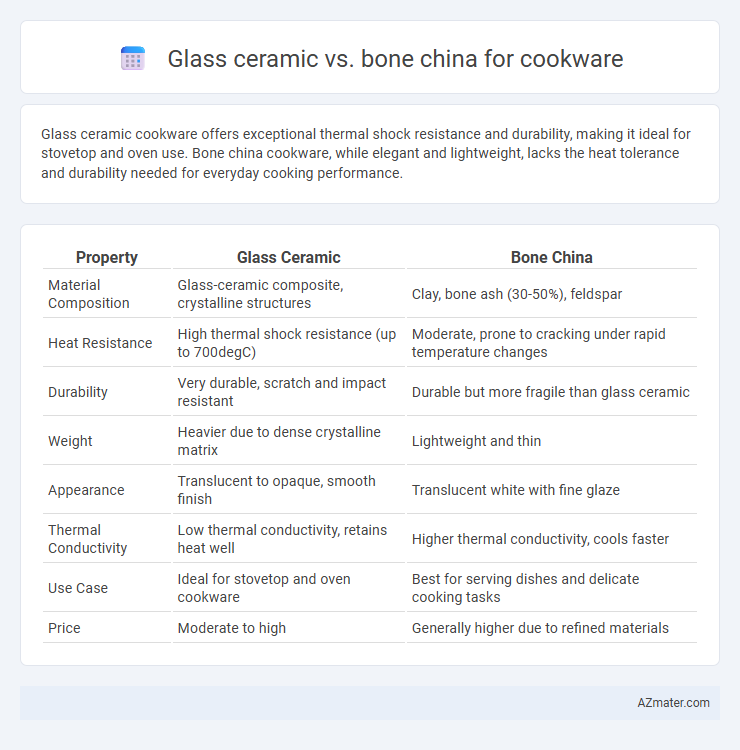 Glass ceramic vs. bone china for cookware

Glass ceramic cookware offers exceptional thermal shock resistance and durability, making it ideal for stovetop and oven use. Bone china cookware, while elegant and lightweight, lacks the heat tolerance and durability needed for everyday cooking performance.

| Property | Glass Ceramic | Bone China |
|---|---|---|
| Material Composition | Glass-ceramic composite, crystalline structures | Clay, bone ash (30-50%), feldspar |
| Heat Resistance | High thermal shock resistance (up to 700degC) | Moderate, prone to cracking under rapid temperature changes |
| Durability | Very durable, scratch and impact resistant | Durable but more fragile than glass ceramic |
| Weight | Heavier due to dense crystalline matrix | Lightweight and thin |
| Appearance | Translucent to opaque, smooth finish | Translucent white with fine glaze |
| Thermal Conductivity | Low thermal conductivity, retains heat well | Higher thermal conductivity, cools faster |
| Use Case | Ideal for stovetop and oven cookware | Best for serving dishes and delicate cooking tasks |
| Price | Moderate to high | Generally higher due to refined materials |

AZmater.com