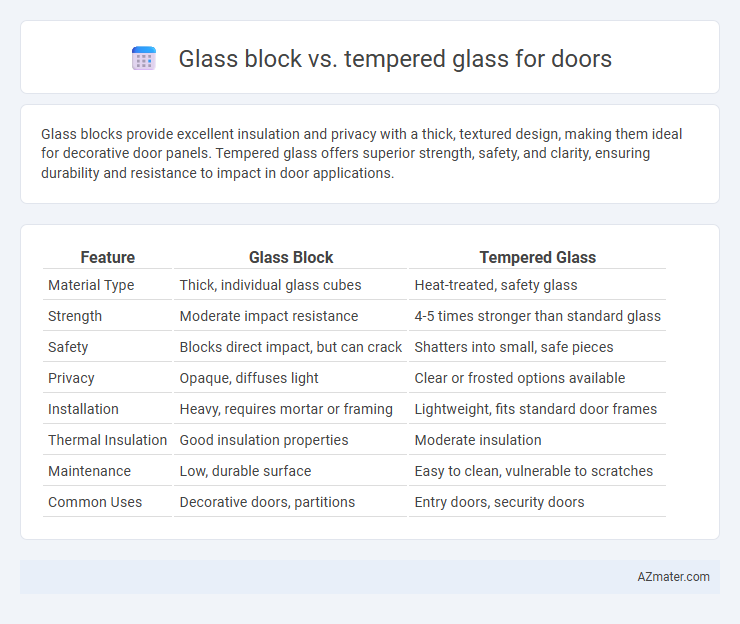 Glass block vs. tempered glass for doors

Glass blocks provide excellent insulation and privacy with a thick, textured design, making them ideal for decorative door panels. Tempered glass offers superior strength, safety, and clarity, ensuring durability and resistance to impact in door applications.

| Feature | Glass Block | Tempered Glass |
|---|---|---|
| Material Type | Thick, individual glass cubes | Heat-treated, safety glass |
| Strength | Moderate impact resistance | 4-5 times stronger than standard glass |
| Safety | Blocks direct impact, but can crack | Shatters into small, safe pieces |
| Privacy | Opaque, diffuses light | Clear or frosted options available |
| Installation | Heavy, requires mortar or framing | Lightweight, fits standard door frames |
| Thermal Insulation | Good insulation properties | Moderate insulation |
| Maintenance | Low, durable surface | Easy to clean, vulnerable to scratches |
| Common Uses | Decorative doors, partitions | Entry doors, security doors |

AZmater.com