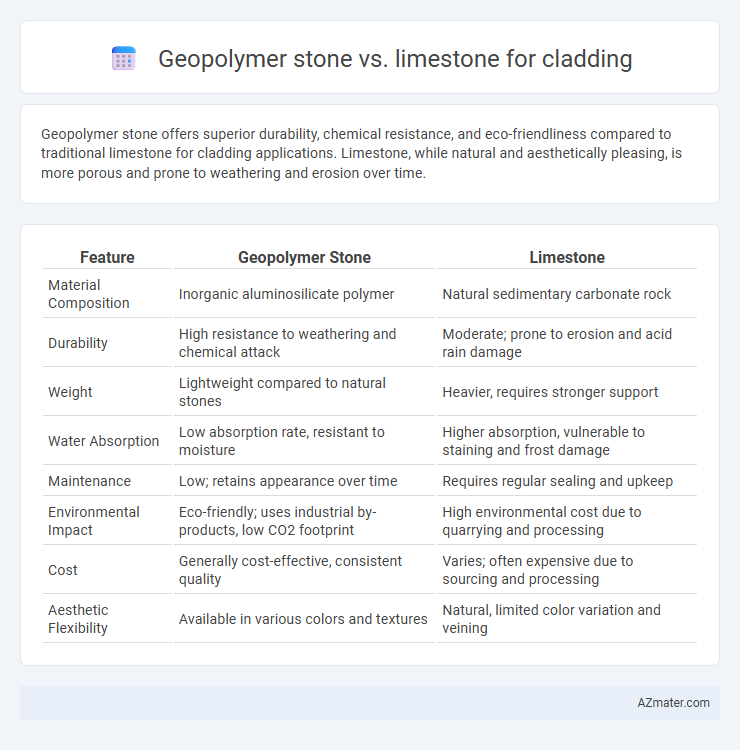 Geopolymer stone vs. limestone for cladding

Geopolymer stone offers superior durability, chemical resistance, and eco-friendliness compared to traditional limestone for cladding applications. Limestone, while natural and aesthetically pleasing, is more porous and prone to weathering and erosion over time.

| Feature | Geopolymer Stone | Limestone |
|---|---|---|
| Material Composition | Inorganic aluminosilicate polymer | Natural sedimentary carbonate rock |
| Durability | High resistance to weathering and chemical attack | Moderate; prone to erosion and acid rain damage |
| Weight | Lightweight compared to natural stones | Heavier, requires stronger support |
| Water Absorption | Low absorption rate, resistant to moisture | Higher absorption, vulnerable to staining and frost damage |
| Maintenance | Low; retains appearance over time | Requires regular sealing and upkeep |
| Environmental Impact | Eco-friendly; uses industrial by-products, low CO2 footprint | High environmental cost due to quarrying and processing |
| Cost | Generally cost-effective, consistent quality | Varies; often expensive due to sourcing and processing |
| Aesthetic Flexibility | Available in various colors and textures | Natural, limited color variation and veining |

AZmater.com