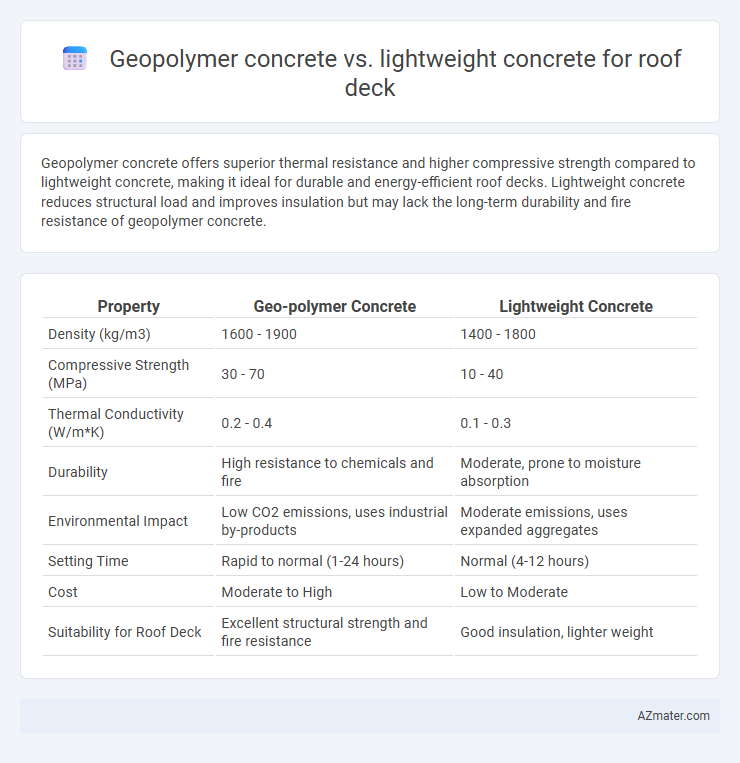 Geopolymer concrete vs. lightweight concrete for roof deck

Geopolymer concrete offers superior thermal resistance and higher compressive strength compared to lightweight concrete, making it ideal for durable and energy-efficient roof decks. Lightweight concrete reduces structural load and improves insulation but may lack the long-term durability and fire resistance of geopolymer concrete.

| Property | Geo-polymer Concrete | Lightweight Concrete |
|---|---|---|
| Density (kg/m3) | 1600 - 1900 | 1400 - 1800 |
| Compressive Strength (MPa) | 30 - 70 | 10 - 40 |
| Thermal Conductivity (W/m*K) | 0.2 - 0.4 | 0.1 - 0.3 |
| Durability | High resistance to chemicals and fire | Moderate, prone to moisture absorption |
| Environmental Impact | Low CO2 emissions, uses industrial by-products | Moderate emissions, uses expanded aggregates |
| Setting Time | Rapid to normal (1-24 hours) | Normal (4-12 hours) |
| Cost | Moderate to High | Low to Moderate |
| Suitability for Roof Deck | Excellent structural strength and fire resistance | Good insulation, lighter weight |

AZmater.com