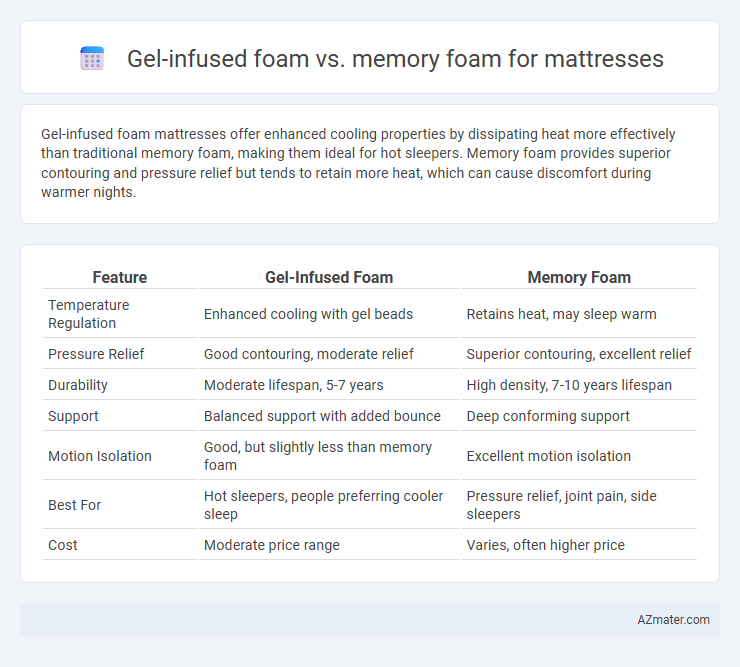 Gel-infused foam vs. memory foam for mattresses

Gel-infused foam mattresses offer enhanced cooling properties by dissipating heat more effectively than traditional memory foam, making them ideal for hot sleepers. Memory foam provides superior contouring and pressure relief but tends to retain more heat, which can cause discomfort during warmer nights.

| Feature | Gel-Infused Foam | Memory Foam |
|---|---|---|
| Temperature Regulation | Enhanced cooling with gel beads | Retains heat, may sleep warm |
| Pressure Relief | Good contouring, moderate relief | Superior contouring, excellent relief |
| Durability | Moderate lifespan, 5-7 years | High density, 7-10 years lifespan |
| Support | Balanced support with added bounce | Deep conforming support |
| Motion Isolation | Good, but slightly less than memory foam | Excellent motion isolation |
| Best For | Hot sleepers, people preferring cooler sleep | Pressure relief, joint pain, side sleepers |
| Cost | Moderate price range | Varies, often higher price |

AZmater.com