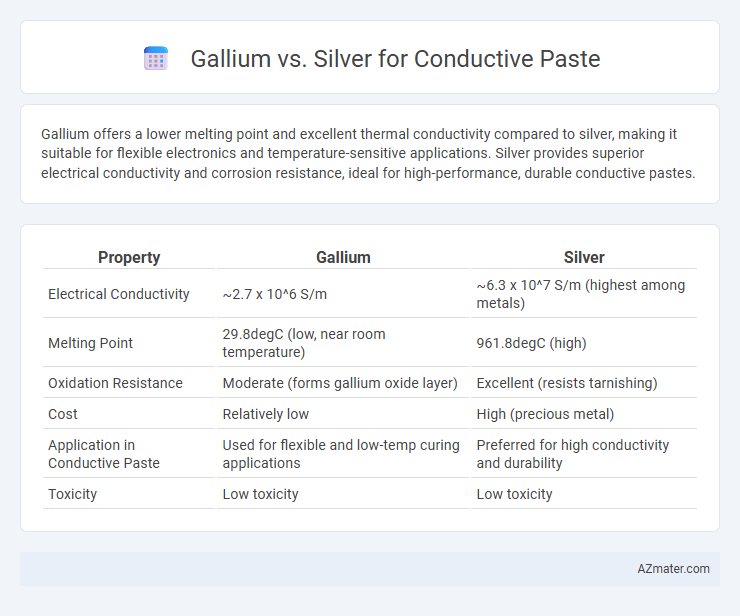 Gallium vs. Silver for Conductive Paste

Gallium offers a lower melting point and excellent thermal conductivity compared to silver, making it suitable for flexible electronics and temperature-sensitive applications. Silver provides superior electrical conductivity and corrosion resistance, ideal for high-performance, durable conductive pastes.

| Property | Gallium | Silver |
|---|---|---|
| Electrical Conductivity | ~2.7 x 10^6 S/m | ~6.3 x 10^7 S/m (highest among metals) |
| Melting Point | 29.8degC (low, near room temperature) | 961.8degC (high) |
| Oxidation Resistance | Moderate (forms gallium oxide layer) | Excellent (resists tarnishing) |
| Cost | Relatively low | High (precious metal) |
| Application in Conductive Paste | Used for flexible and low-temp curing applications | Preferred for high conductivity and durability |
| Toxicity | Low toxicity | Low toxicity |

AZmater.com