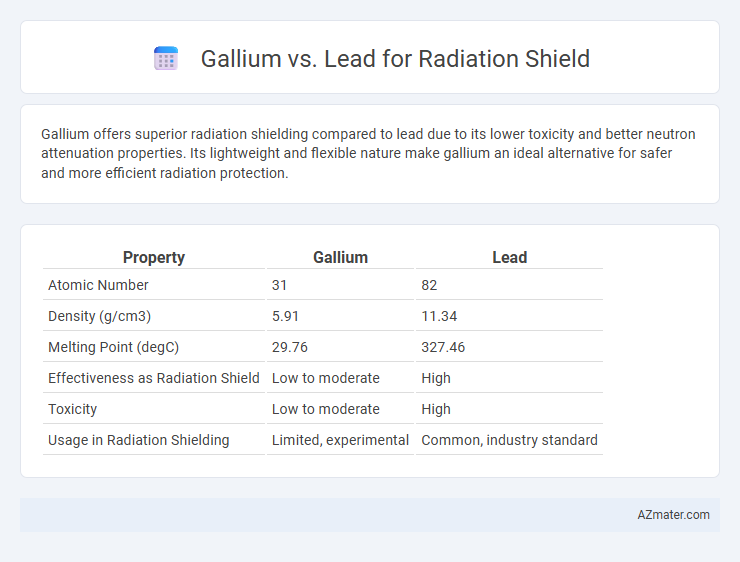 Gallium vs. Lead for Radiation Shield

Gallium offers superior radiation shielding compared to lead due to its lower toxicity and better neutron attenuation properties. Its lightweight and flexible nature make gallium an ideal alternative for safer and more efficient radiation protection.

| Property | Gallium | Lead |
|---|---|---|
| Atomic Number | 31 | 82 |
| Density (g/cm3) | 5.91 | 11.34 |
| Melting Point (degC) | 29.76 | 327.46 |
| Effectiveness as Radiation Shield | Low to moderate | High |
| Toxicity | Low to moderate | High |
| Usage in Radiation Shielding | Limited, experimental | Common, industry standard |

AZmater.com