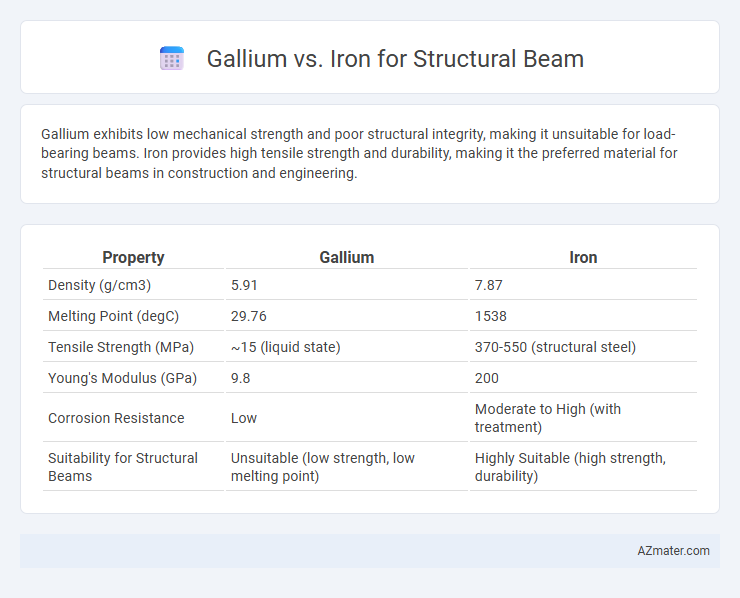 Gallium vs. Iron for Structural Beam

Gallium exhibits low mechanical strength and poor structural integrity, making it unsuitable for load-bearing beams. Iron provides high tensile strength and durability, making it the preferred material for structural beams in construction and engineering.

| Property | Gallium | Iron |
|---|---|---|
| Density (g/cm3) | 5.91 | 7.87 |
| Melting Point (degC) | 29.76 | 1538 |
| Tensile Strength (MPa) | ~15 (liquid state) | 370-550 (structural steel) |
| Young's Modulus (GPa) | 9.8 | 200 |
| Corrosion Resistance | Low | Moderate to High (with treatment) |
| Suitability for Structural Beams | Unsuitable (low strength, low melting point) | Highly Suitable (high strength, durability) |

AZmater.com