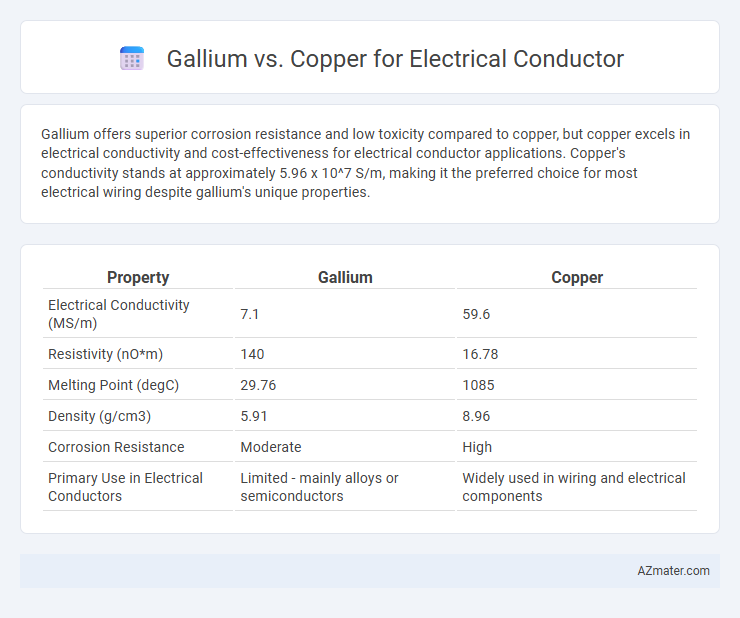 Gallium vs. Copper for Electrical Conductor

Gallium offers superior corrosion resistance and low toxicity compared to copper, but copper excels in electrical conductivity and cost-effectiveness for electrical conductor applications. Copper's conductivity stands at approximately 5.96 x 10^7 S/m, making it the preferred choice for most electrical wiring despite gallium's unique properties.

| Property | Gallium | Copper |
|---|---|---|
| Electrical Conductivity (MS/m) | 7.1 | 59.6 |
| Resistivity (nO*m) | 140 | 16.78 |
| Melting Point (degC) | 29.76 | 1085 |
| Density (g/cm3) | 5.91 | 8.96 |
| Corrosion Resistance | Moderate | High |
| Primary Use in Electrical Conductors | Limited - mainly alloys or semiconductors | Widely used in wiring and electrical components |

AZmater.com