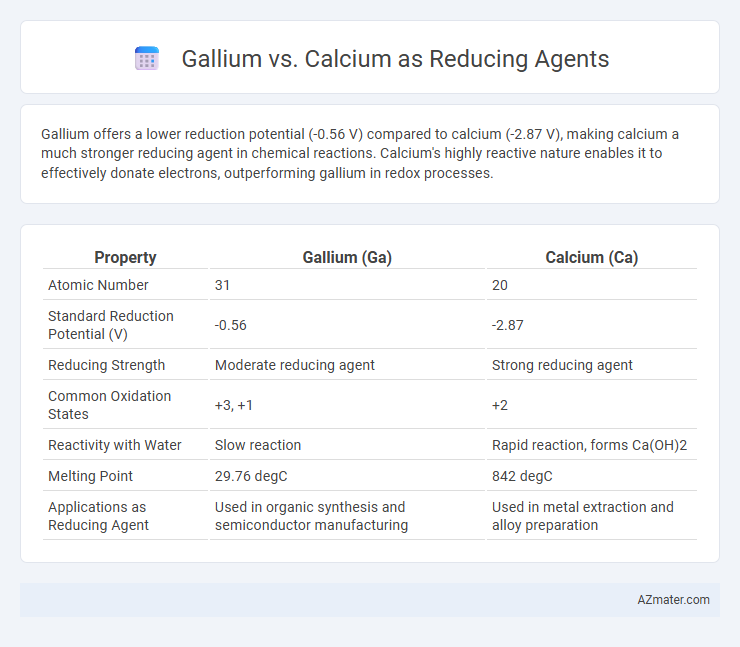 Gallium vs. Calcium as Reducing Agents

Gallium offers a lower reduction potential (-0.56 V) compared to calcium (-2.87 V), making calcium a much stronger reducing agent in chemical reactions. Calcium's highly reactive nature enables it to effectively donate electrons, outperforming gallium in redox processes.

| Property | Gallium (Ga) | Calcium (Ca) |
|---|---|---|
| Atomic Number | 31 | 20 |
| Standard Reduction Potential (V) | -0.56 | -2.87 |
| Reducing Strength | Moderate reducing agent | Strong reducing agent |
| Common Oxidation States | +3, +1 | +2 |
| Reactivity with Water | Slow reaction | Rapid reaction, forms Ca(OH)2 |
| Melting Point | 29.76 degC | 842 degC |
| Applications as Reducing Agent | Used in organic synthesis and semiconductor manufacturing | Used in metal extraction and alloy preparation |

AZmater.com