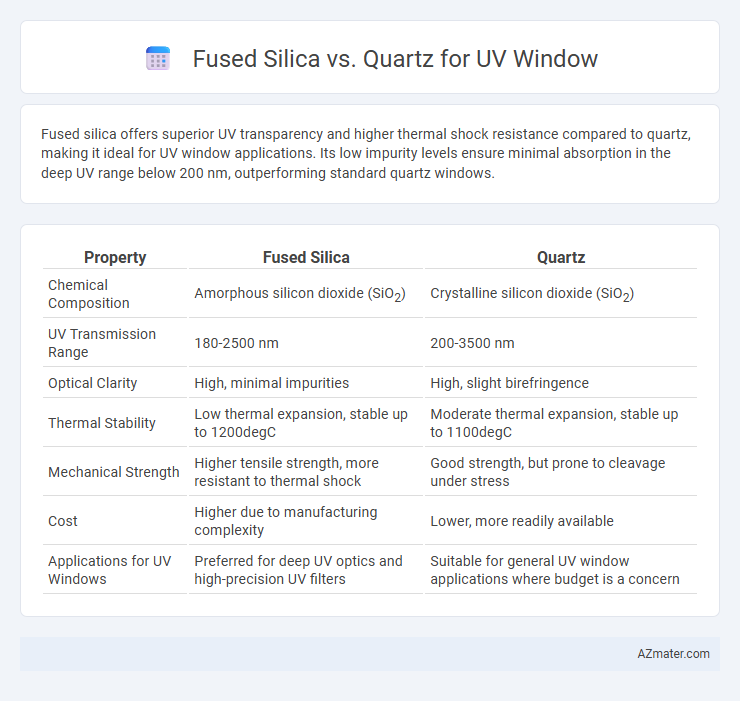 Fused Silica vs. Quartz for UV Window

Fused silica offers superior UV transparency and higher thermal shock resistance compared to quartz, making it ideal for UV window applications. Its low impurity levels ensure minimal absorption in the deep UV range below 200 nm, outperforming standard quartz windows.

| Property | Fused Silica | Quartz |
|---|---|---|
| Chemical Composition | Amorphous silicon dioxide ($SiO_2$) | Crystalline silicon dioxide ($SiO_2$) |
| UV Transmission Range | 180-2500 nm | 200-3500 nm |
| Optical Clarity | High, minimal impurities | High, slight birefringence |
| Thermal Stability | Low thermal expansion, stable up to 1200degC | Moderate thermal expansion, stable up to 1100degC |
| Mechanical Strength | Higher tensile strength, more resistant to thermal shock | Good strength, but prone to cleavage under stress |
| Cost | Higher due to manufacturing complexity | Lower, more readily available |
| Applications for UV Windows | Preferred for deep UV optics and high-precision UV filters | Suitable for general UV window applications where budget is a concern |

AZmater.com