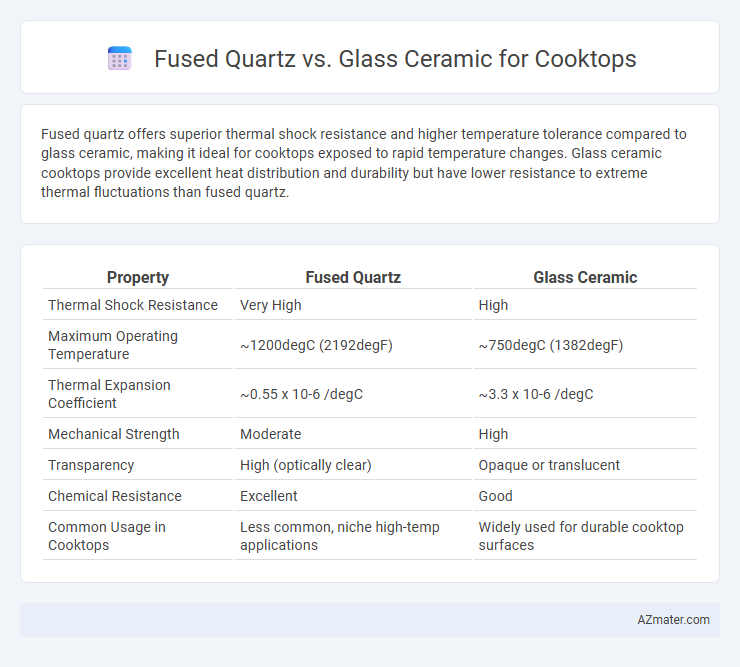 Fused Quartz vs. Glass Ceramic for Cooktops

Fused quartz offers superior thermal shock resistance and higher temperature tolerance compared to glass ceramic, making it ideal for cooktops exposed to rapid temperature changes. Glass ceramic cooktops provide excellent heat distribution and durability but have lower resistance to extreme thermal fluctuations than fused quartz.

| Property | Fused Quartz | Glass Ceramic |
|---|---|---|
| Thermal Shock Resistance | Very High | High |
| Maximum Operating Temperature | ~1200degC (2192degF) | ~750degC (1382degF) |
| Thermal Expansion Coefficient | ~0.55 x 10-6 /degC | ~3.3 x 10-6 /degC |
| Mechanical Strength | Moderate | High |
| Transparency | High (optically clear) | Opaque or translucent |
| Chemical Resistance | Excellent | Good |
| Common Usage in Cooktops | Less common, niche high-temp applications | Widely used for durable cooktop surfaces |

AZmater.com