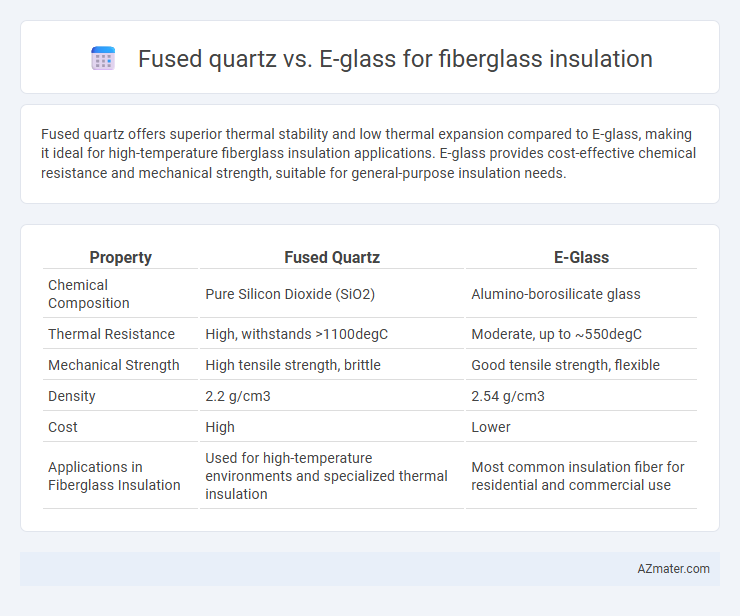 Fused quartz vs. E-glass for fiberglass insulation

Fused quartz offers superior thermal stability and low thermal expansion compared to E-glass, making it ideal for high-temperature fiberglass insulation applications. E-glass provides cost-effective chemical resistance and mechanical strength, suitable for general-purpose insulation needs.

| Property | Fused Quartz | E-Glass |
|---|---|---|
| Chemical Composition | Pure Silicon Dioxide (SiO2) | Alumino-borosilicate glass |
| Thermal Resistance | High, withstands >1100degC | Moderate, up to ~550degC |
| Mechanical Strength | High tensile strength, brittle | Good tensile strength, flexible |
| Density | 2.2 g/cm3 | 2.54 g/cm3 |
| Cost | High | Lower |
| Applications in Fiberglass Insulation | Used for high-temperature environments and specialized thermal insulation | Most common insulation fiber for residential and commercial use |

AZmater.com