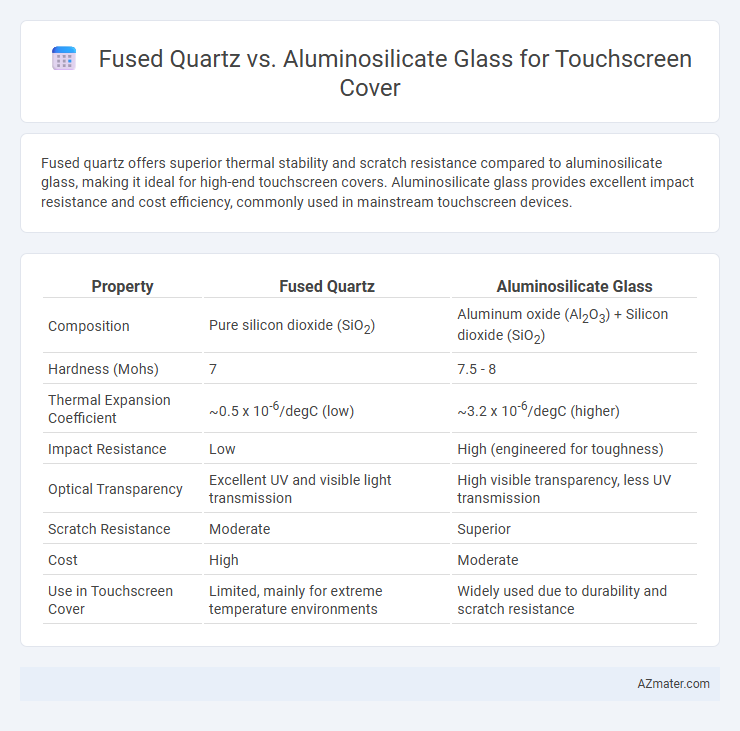 Fused Quartz vs. Aluminosilicate Glass for Touchscreen Cover

Fused quartz offers superior thermal stability and scratch resistance compared to aluminosilicate glass, making it ideal for high-end touchscreen covers. Aluminosilicate glass provides excellent impact resistance and cost efficiency, commonly used in mainstream touchscreen devices.

| Property | Fused Quartz | Aluminosilicate Glass |
|---|---|---|
| Composition | Pure silicon dioxide ($SiO_2$) | Aluminum oxide ($Al_2O_3$) + Silicon dioxide ($SiO_2$) |
| Hardness (Mohs) | 7 | 7.5 - 8 |
| Thermal Expansion Coefficient | ~0.5 x $10^{-6}$/degC (low) | ~3.2 x $10^{-6}$/degC (higher) |
| Impact Resistance | Low | High (engineered for toughness) |
| Optical Transparency | Excellent UV and visible light transmission | High visible transparency, less UV transmission |
| Scratch Resistance | Moderate | Superior |
| Cost | High | Moderate |
| Use in Touchscreen Cover | Limited, mainly for extreme temperature environments | Widely used due to durability and scratch resistance |

AZmater.com