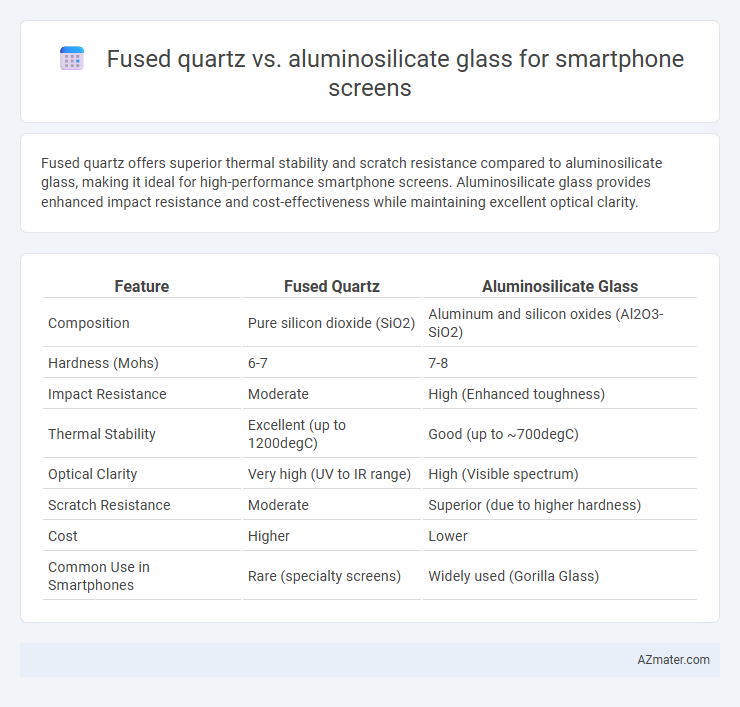 Fused quartz vs. aluminosilicate glass for smartphone screens

Fused quartz offers superior thermal stability and scratch resistance compared to aluminosilicate glass, making it ideal for high-performance smartphone screens. Aluminosilicate glass provides enhanced impact resistance and cost-effectiveness while maintaining excellent optical clarity.

| Feature | Fused Quartz | Aluminosilicate Glass |
|---|---|---|
| Composition | Pure silicon dioxide (SiO2) | Aluminum and silicon oxides (Al2O3-SiO2) |
| Hardness (Mohs) | 6-7 | 7-8 |
| Impact Resistance | Moderate | High (Enhanced toughness) |
| Thermal Stability | Excellent (up to 1200degC) | Good (up to ~700degC) |
| Optical Clarity | Very high (UV to IR range) | High (Visible spectrum) |
| Scratch Resistance | Moderate | Superior (due to higher hardness) |
| Cost | Higher | Lower |
| Common Use in Smartphones | Rare (specialty screens) | Widely used (Gorilla Glass) |

AZmater.com