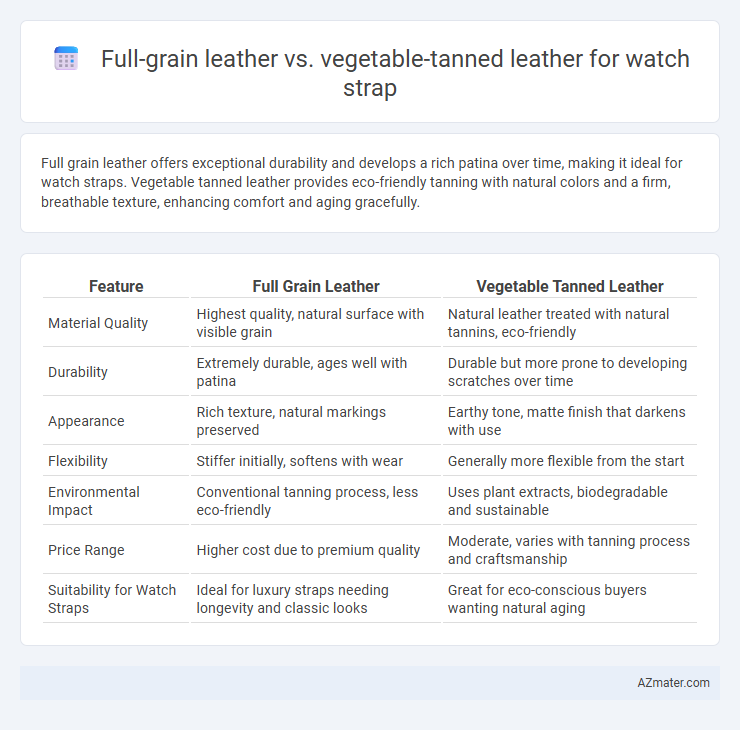 Full-grain leather vs. vegetable-tanned leather for watch strap

Full grain leather offers exceptional durability and develops a rich patina over time, making it ideal for watch straps. Vegetable tanned leather provides eco-friendly tanning with natural colors and a firm, breathable texture, enhancing comfort and aging gracefully.

| Feature | Full Grain Leather | Vegetable Tanned Leather |
|---|---|---|
| Material Quality | Highest quality, natural surface with visible grain | Natural leather treated with natural tannins, eco-friendly |
| Durability | Extremely durable, ages well with patina | Durable but more prone to developing scratches over time |
| Appearance | Rich texture, natural markings preserved | Earthy tone, matte finish that darkens with use |
| Flexibility | Stiffer initially, softens with wear | Generally more flexible from the start |
| Environmental Impact | Conventional tanning process, less eco-friendly | Uses plant extracts, biodegradable and sustainable |
| Price Range | Higher cost due to premium quality | Moderate, varies with tanning process and craftsmanship |
| Suitability for Watch Straps | Ideal for luxury straps needing longevity and classic looks | Great for eco-conscious buyers wanting natural aging |

AZmater.com