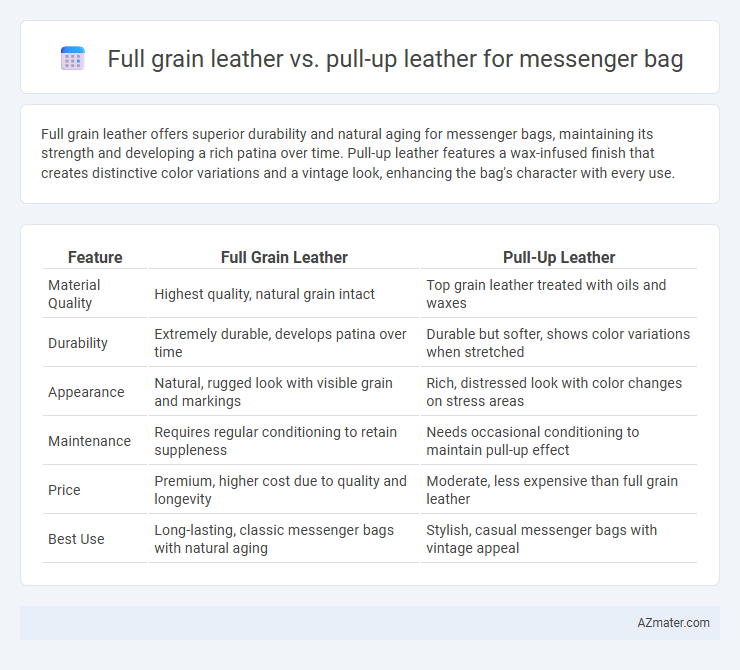 Full grain leather vs. pull-up leather for messenger bag

Full grain leather offers superior durability and natural aging for messenger bags, maintaining its strength and developing a rich patina over time. Pull-up leather features a wax-infused finish that creates distinctive color variations and a vintage look, enhancing the bag's character with every use.

| Feature | Full Grain Leather | Pull-Up Leather |
|---|---|---|
| Material Quality | Highest quality, natural grain intact | Top grain leather treated with oils and waxes |
| Durability | Extremely durable, develops patina over time | Durable but softer, shows color variations when stretched |
| Appearance | Natural, rugged look with visible grain and markings | Rich, distressed look with color changes on stress areas |
| Maintenance | Requires regular conditioning to retain suppleness | Needs occasional conditioning to maintain pull-up effect |
| Price | Premium, higher cost due to quality and longevity | Moderate, less expensive than full grain leather |
| Best Use | Long-lasting, classic messenger bags with natural aging | Stylish, casual messenger bags with vintage appeal |

AZmater.com