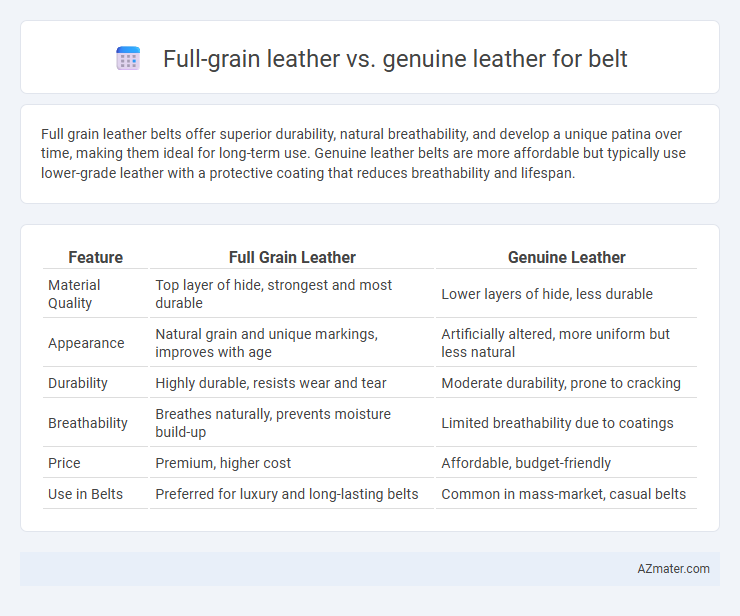 Full-grain leather vs. genuine leather for belt

Full grain leather belts offer superior durability, natural breathability, and develop a unique patina over time, making them ideal for long-term use. Genuine leather belts are more affordable but typically use lower-grade leather with a protective coating that reduces breathability and lifespan.

| Feature | Full Grain Leather | Genuine Leather |
|---|---|---|
| Material Quality | Top layer of hide, strongest and most durable | Lower layers of hide, less durable |
| Appearance | Natural grain and unique markings, improves with age | Artificially altered, more uniform but less natural |
| Durability | Highly durable, resists wear and tear | Moderate durability, prone to cracking |
| Breathability | Breathes naturally, prevents moisture build-up | Limited breathability due to coatings |
| Price | Premium, higher cost | Affordable, budget-friendly |
| Use in Belts | Preferred for luxury and long-lasting belts | Common in mass-market, casual belts |

AZmater.com