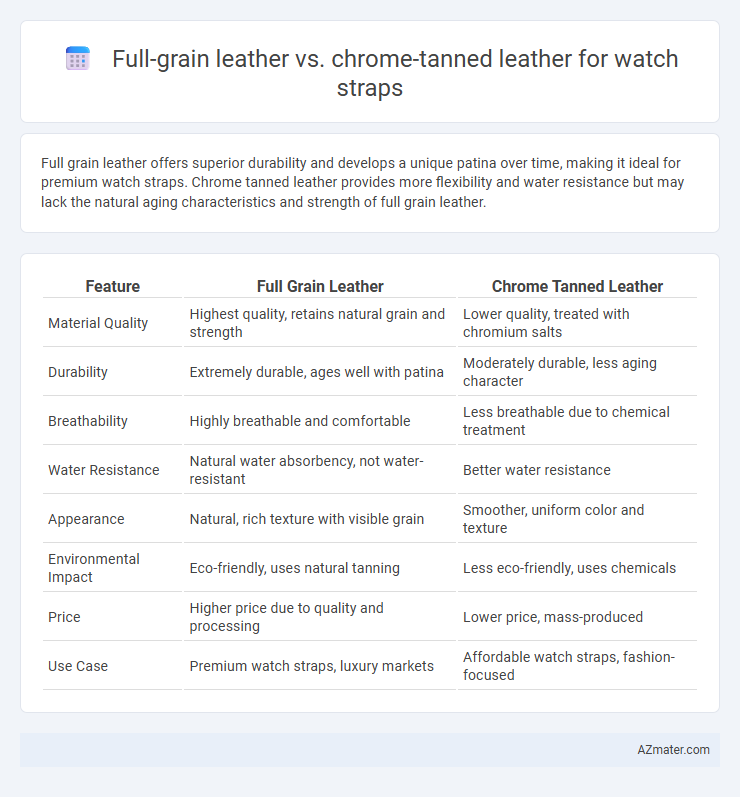 Full-grain leather vs. chrome-tanned leather for watch straps

Full grain leather offers superior durability and develops a unique patina over time, making it ideal for premium watch straps. Chrome tanned leather provides more flexibility and water resistance but may lack the natural aging characteristics and strength of full grain leather.

| Feature | Full Grain Leather | Chrome Tanned Leather |
|---|---|---|
| Material Quality | Highest quality, retains natural grain and strength | Lower quality, treated with chromium salts |
| Durability | Extremely durable, ages well with patina | Moderately durable, less aging character |
| Breathability | Highly breathable and comfortable | Less breathable due to chemical treatment |
| Water Resistance | Natural water absorbency, not water-resistant | Better water resistance |
| Appearance | Natural, rich texture with visible grain | Smoother, uniform color and texture |
| Environmental Impact | Eco-friendly, uses natural tanning | Less eco-friendly, uses chemicals |
| Price | Higher price due to quality and processing | Lower price, mass-produced |
| Use Case | Premium watch straps, luxury markets | Affordable watch straps, fashion-focused |

AZmater.com