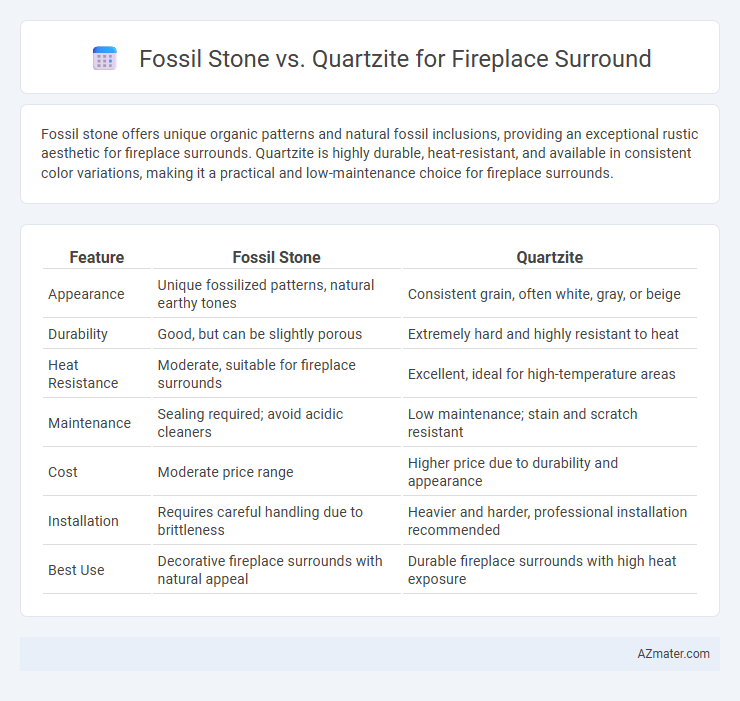 Fossil Stone vs. Quartzite for Fireplace Surround

Fossil stone offers unique organic patterns and natural fossil inclusions, providing an exceptional rustic aesthetic for fireplace surrounds. Quartzite is highly durable, heat-resistant, and available in consistent color variations, making it a practical and low-maintenance choice for fireplace surrounds.

| Feature | Fossil Stone | Quartzite |
|---|---|---|
| Appearance | Unique fossilized patterns, natural earthy tones | Consistent grain, often white, gray, or beige |
| Durability | Good, but can be slightly porous | Extremely hard and highly resistant to heat |
| Heat Resistance | Moderate, suitable for fireplace surrounds | Excellent, ideal for high-temperature areas |
| Maintenance | Sealing required; avoid acidic cleaners | Low maintenance; stain and scratch resistant |
| Cost | Moderate price range | Higher price due to durability and appearance |
| Installation | Requires careful handling due to brittleness | Heavier and harder, professional installation recommended |
| Best Use | Decorative fireplace surrounds with natural appeal | Durable fireplace surrounds with high heat exposure |

AZmater.com