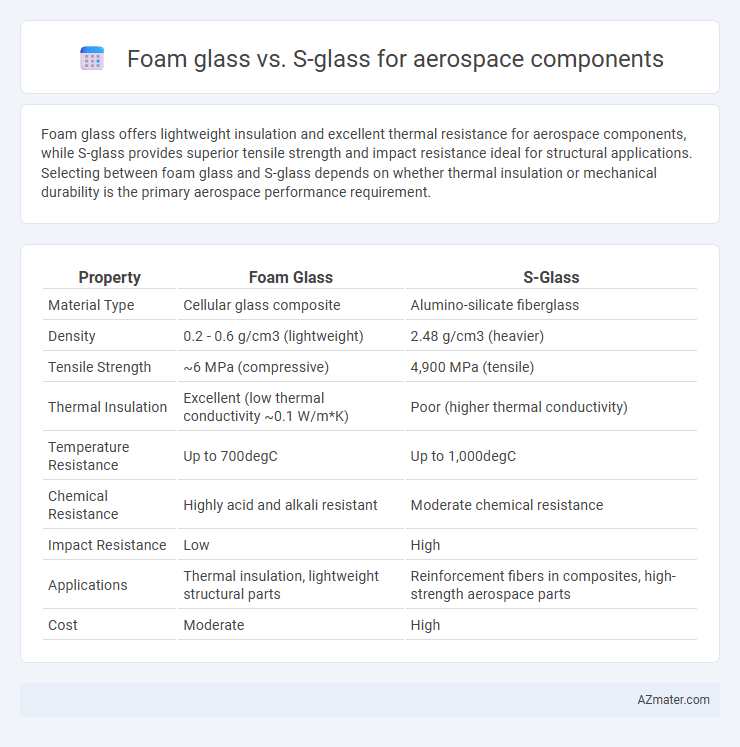 Foam glass vs. S-glass for aerospace components

Foam glass offers lightweight insulation and excellent thermal resistance for aerospace components, while S-glass provides superior tensile strength and impact resistance ideal for structural applications. Selecting between foam glass and S-glass depends on whether thermal insulation or mechanical durability is the primary aerospace performance requirement.

| Property | Foam Glass | S-Glass |
|---|---|---|
| Material Type | Cellular glass composite | Alumino-silicate fiberglass |
| Density | 0.2 - 0.6 g/cm3 (lightweight) | 2.48 g/cm3 (heavier) |
| Tensile Strength | ~6 MPa (compressive) | 4,900 MPa (tensile) |
| Thermal Insulation | Excellent (low thermal conductivity ~0.1 W/m*K) | Poor (higher thermal conductivity) |
| Temperature Resistance | Up to 700degC | Up to 1,000degC |
| Chemical Resistance | Highly acid and alkali resistant | Moderate chemical resistance |
| Impact Resistance | Low | High |
| Applications | Thermal insulation, lightweight structural parts | Reinforcement fibers in composites, high-strength aerospace parts |
| Cost | Moderate | High |

AZmater.com