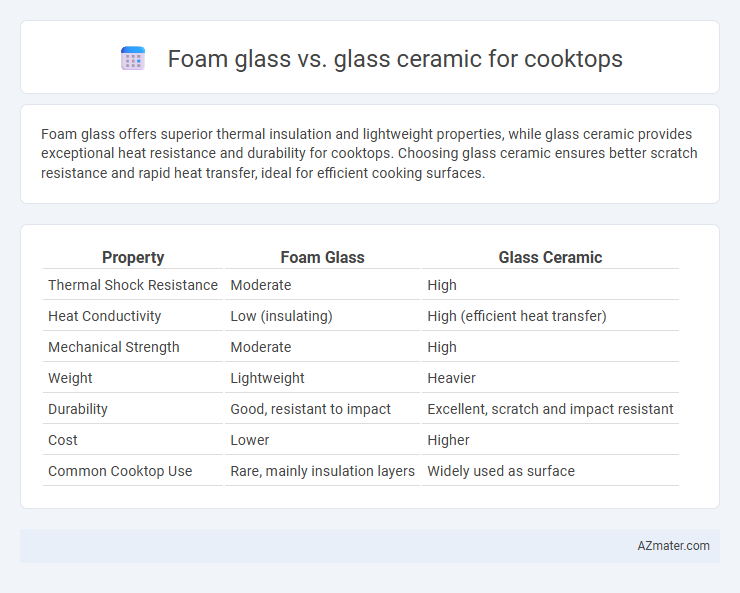 Foam glass vs. glass ceramic for cooktops

Foam glass offers superior thermal insulation and lightweight properties, while glass ceramic provides exceptional heat resistance and durability for cooktops. Choosing glass ceramic ensures better scratch resistance and rapid heat transfer, ideal for efficient cooking surfaces.

| Property | Foam Glass | Glass Ceramic |
|---|---|---|
| Thermal Shock Resistance | Moderate | High |
| Heat Conductivity | Low (insulating) | High (efficient heat transfer) |
| Mechanical Strength | Moderate | High |
| Weight | Lightweight | Heavier |
| Durability | Good, resistant to impact | Excellent, scratch and impact resistant |
| Cost | Lower | Higher |
| Common Cooktop Use | Rare, mainly insulation layers | Widely used as surface |

AZmater.com