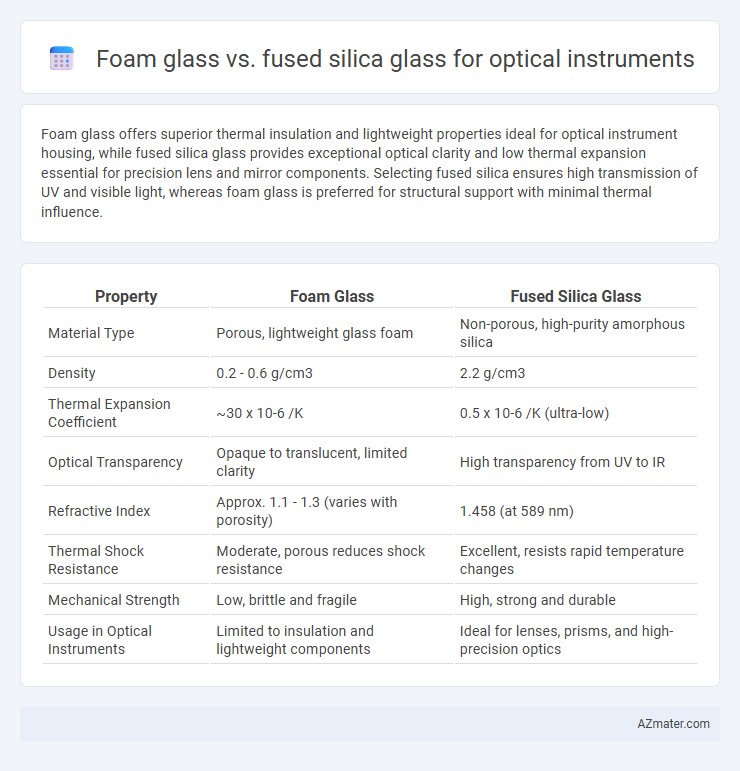 Foam glass vs. fused silica glass for optical instruments

Foam glass offers superior thermal insulation and lightweight properties ideal for optical instrument housing, while fused silica glass provides exceptional optical clarity and low thermal expansion essential for precision lens and mirror components. Selecting fused silica ensures high transmission of UV and visible light, whereas foam glass is preferred for structural support with minimal thermal influence.

| Property | Foam Glass | Fused Silica Glass |
|---|---|---|
| Material Type | Porous, lightweight glass foam | Non-porous, high-purity amorphous silica |
| Density | 0.2 - 0.6 g/cm3 | 2.2 g/cm3 |
| Thermal Expansion Coefficient | ~30 x 10-6 /K | 0.5 x 10-6 /K (ultra-low) |
| Optical Transparency | Opaque to translucent, limited clarity | High transparency from UV to IR |
| Refractive Index | Approx. 1.1 - 1.3 (varies with porosity) | 1.458 (at 589 nm) |
| Thermal Shock Resistance | Moderate, porous reduces shock resistance | Excellent, resists rapid temperature changes |
| Mechanical Strength | Low, brittle and fragile | High, strong and durable |
| Usage in Optical Instruments | Limited to insulation and lightweight components | Ideal for lenses, prisms, and high-precision optics |

AZmater.com