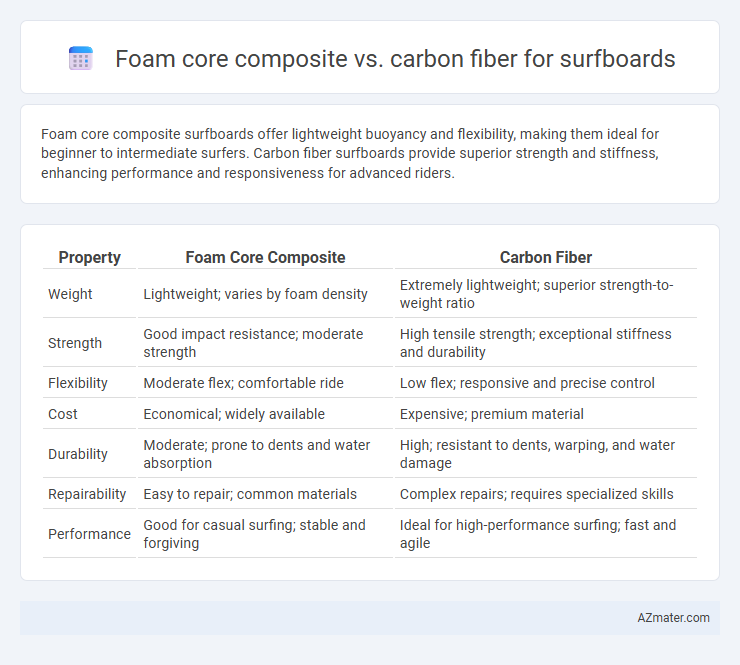 Foam core composite vs. carbon fiber for surfboards

Foam core composite surfboards offer lightweight buoyancy and flexibility, making them ideal for beginner to intermediate surfers. Carbon fiber surfboards provide superior strength and stiffness, enhancing performance and responsiveness for advanced riders.

| Property | Foam Core Composite | Carbon Fiber |
|---|---|---|
| Weight | Lightweight; varies by foam density | Extremely lightweight; superior strength-to-weight ratio |
| Strength | Good impact resistance; moderate strength | High tensile strength; exceptional stiffness and durability |
| Flexibility | Moderate flex; comfortable ride | Low flex; responsive and precise control |
| Cost | Economical; widely available | Expensive; premium material |
| Durability | Moderate; prone to dents and water absorption | High; resistant to dents, warping, and water damage |
| Repairability | Easy to repair; common materials | Complex repairs; requires specialized skills |
| Performance | Good for casual surfing; stable and forgiving | Ideal for high-performance surfing; fast and agile |

AZmater.com