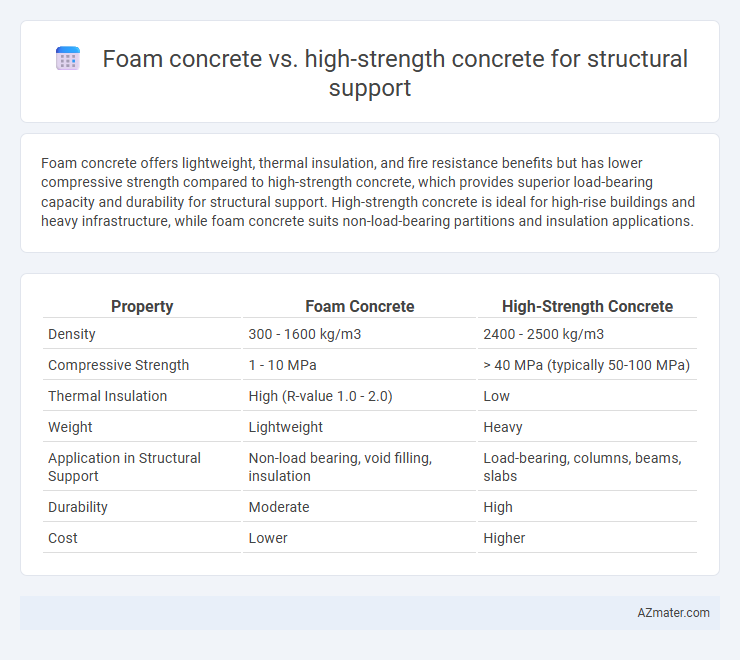 Foam concrete vs. high-strength concrete for structural support

Foam concrete offers lightweight, thermal insulation, and fire resistance benefits but has lower compressive strength compared to high-strength concrete, which provides superior load-bearing capacity and durability for structural support. High-strength concrete is ideal for high-rise buildings and heavy infrastructure, while foam concrete suits non-load-bearing partitions and insulation applications.

| Property | Foam Concrete | High-Strength Concrete |
|---|---|---|
| Density | 300 - 1600 kg/m3 | 2400 - 2500 kg/m3 |
| Compressive Strength | 1 - 10 MPa | > 40 MPa (typically 50-100 MPa) |
| Thermal Insulation | High (R-value 1.0 - 2.0) | Low |
| Weight | Lightweight | Heavy |
| Application in Structural Support | Non-load bearing, void filling, insulation | Load-bearing, columns, beams, slabs |
| Durability | Moderate | High |
| Cost | Lower | Higher |

AZmater.com