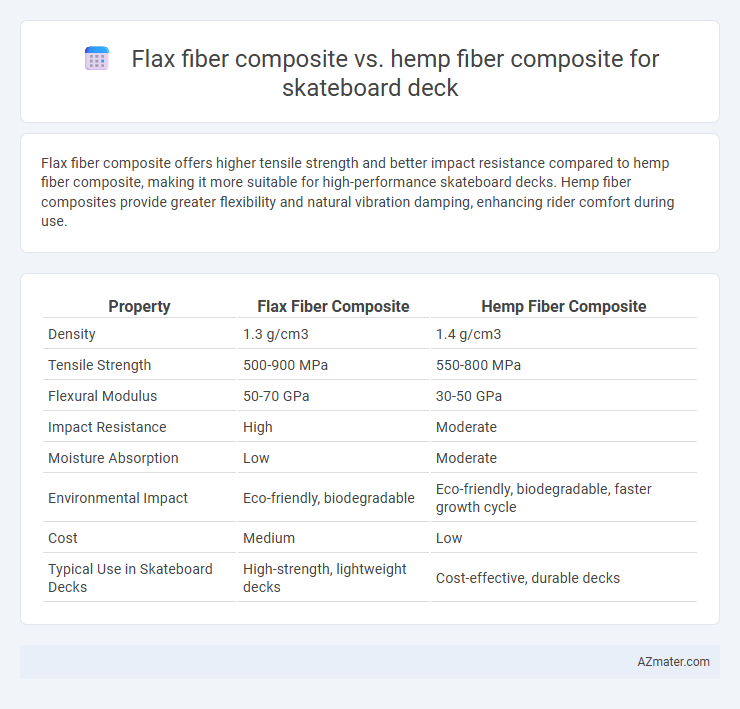 Flax fiber composite vs. hemp fiber composite for skateboard deck

Flax fiber composite offers higher tensile strength and better impact resistance compared to hemp fiber composite, making it more suitable for high-performance skateboard decks. Hemp fiber composites provide greater flexibility and natural vibration damping, enhancing rider comfort during use.

| Property | Flax Fiber Composite | Hemp Fiber Composite |
|---|---|---|
| Density | 1.3 g/cm3 | 1.4 g/cm3 |
| Tensile Strength | 500-900 MPa | 550-800 MPa |
| Flexural Modulus | 50-70 GPa | 30-50 GPa |
| Impact Resistance | High | Moderate |
| Moisture Absorption | Low | Moderate |
| Environmental Impact | Eco-friendly, biodegradable | Eco-friendly, biodegradable, faster growth cycle |
| Cost | Medium | Low |
| Typical Use in Skateboard Decks | High-strength, lightweight decks | Cost-effective, durable decks |

AZmater.com