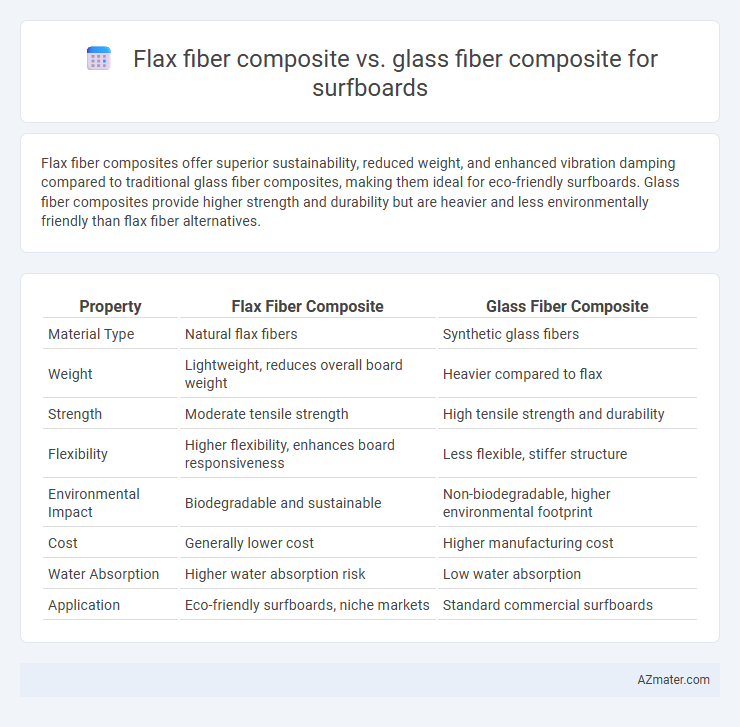 Flax fiber composite vs. glass fiber composite for surfboards

Flax fiber composites offer superior sustainability, reduced weight, and enhanced vibration damping compared to traditional glass fiber composites, making them ideal for eco-friendly surfboards. Glass fiber composites provide higher strength and durability but are heavier and less environmentally friendly than flax fiber alternatives.

| Property | Flax Fiber Composite | Glass Fiber Composite |
|---|---|---|
| Material Type | Natural flax fibers | Synthetic glass fibers |
| Weight | Lightweight, reduces overall board weight | Heavier compared to flax |
| Strength | Moderate tensile strength | High tensile strength and durability |
| Flexibility | Higher flexibility, enhances board responsiveness | Less flexible, stiffer structure |
| Environmental Impact | Biodegradable and sustainable | Non-biodegradable, higher environmental footprint |
| Cost | Generally lower cost | Higher manufacturing cost |
| Water Absorption | Higher water absorption risk | Low water absorption |
| Application | Eco-friendly surfboards, niche markets | Standard commercial surfboards |

AZmater.com