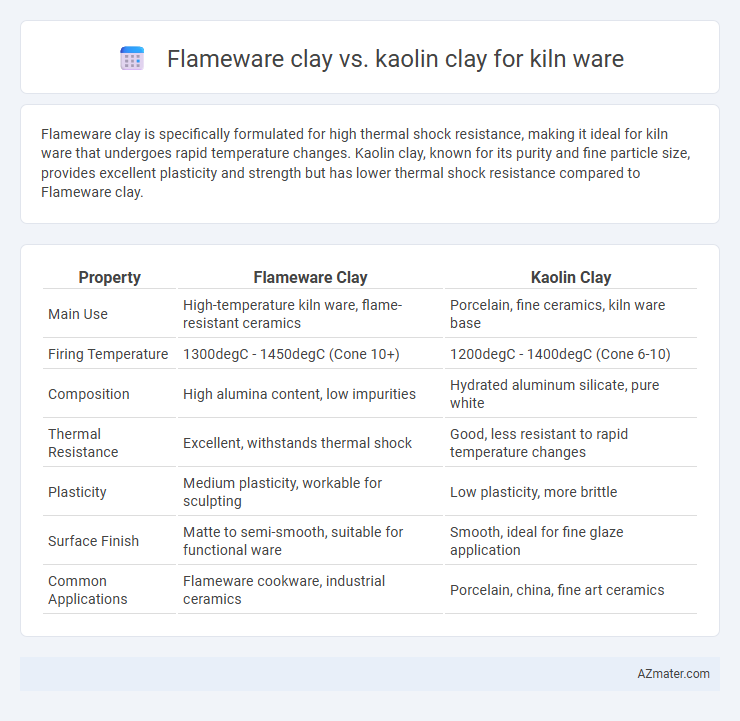 Flameware clay vs. kaolin clay for kiln ware

Flameware clay is specifically formulated for high thermal shock resistance, making it ideal for kiln ware that undergoes rapid temperature changes. Kaolin clay, known for its purity and fine particle size, provides excellent plasticity and strength but has lower thermal shock resistance compared to Flameware clay.

| Property | Flameware Clay | Kaolin Clay |
|---|---|---|
| Main Use | High-temperature kiln ware, flame-resistant ceramics | Porcelain, fine ceramics, kiln ware base |
| Firing Temperature | 1300degC - 1450degC (Cone 10+) | 1200degC - 1400degC (Cone 6-10) |
| Composition | High alumina content, low impurities | Hydrated aluminum silicate, pure white |
| Thermal Resistance | Excellent, withstands thermal shock | Good, less resistant to rapid temperature changes |
| Plasticity | Medium plasticity, workable for sculpting | Low plasticity, more brittle |
| Surface Finish | Matte to semi-smooth, suitable for functional ware | Smooth, ideal for fine glaze application |
| Common Applications | Flameware cookware, industrial ceramics | Porcelain, china, fine art ceramics |

AZmater.com