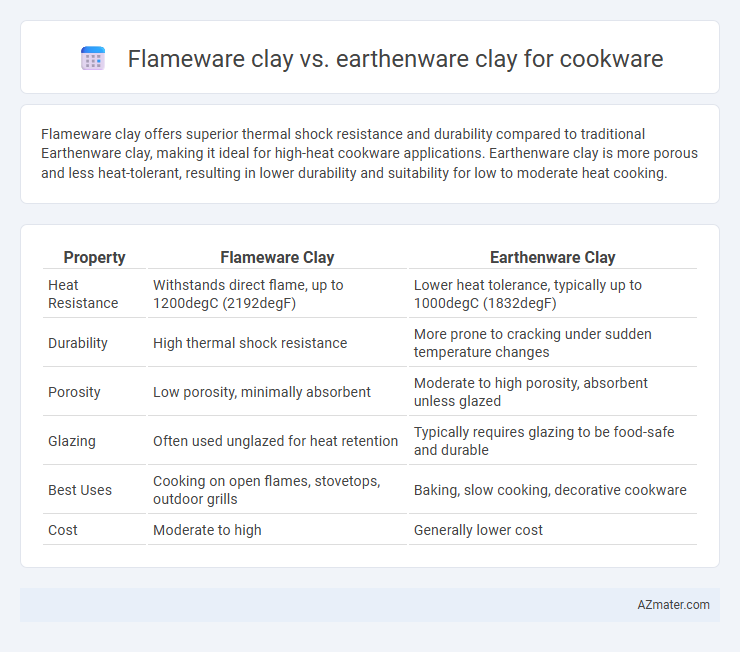 Flameware clay vs. earthenware clay for cookware

Flameware clay offers superior thermal shock resistance and durability compared to traditional Earthenware clay, making it ideal for high-heat cookware applications. Earthenware clay is more porous and less heat-tolerant, resulting in lower durability and suitability for low to moderate heat cooking.

| Property | Flameware Clay | Earthenware Clay |
|---|---|---|
| Heat Resistance | Withstands direct flame, up to 1200degC (2192degF) | Lower heat tolerance, typically up to 1000degC (1832degF) |
| Durability | High thermal shock resistance | More prone to cracking under sudden temperature changes |
| Porosity | Low porosity, minimally absorbent | Moderate to high porosity, absorbent unless glazed |
| Glazing | Often used unglazed for heat retention | Typically requires glazing to be food-safe and durable |
| Best Uses | Cooking on open flames, stovetops, outdoor grills | Baking, slow cooking, decorative cookware |
| Cost | Moderate to high | Generally lower cost |

AZmater.com