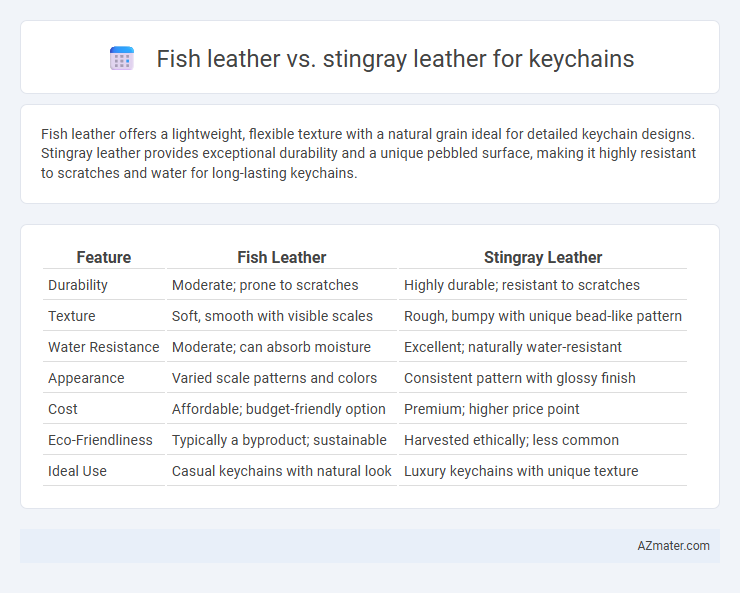 Fish leather vs. stingray leather for keychains

Fish leather offers a lightweight, flexible texture with a natural grain ideal for detailed keychain designs. Stingray leather provides exceptional durability and a unique pebbled surface, making it highly resistant to scratches and water for long-lasting keychains.

| Feature | Fish Leather | Stingray Leather |
|---|---|---|
| Durability | Moderate; prone to scratches | Highly durable; resistant to scratches |
| Texture | Soft, smooth with visible scales | Rough, bumpy with unique bead-like pattern |
| Water Resistance | Moderate; can absorb moisture | Excellent; naturally water-resistant |
| Appearance | Varied scale patterns and colors | Consistent pattern with glossy finish |
| Cost | Affordable; budget-friendly option | Premium; higher price point |
| Eco-Friendliness | Typically a byproduct; sustainable | Harvested ethically; less common |
| Ideal Use | Casual keychains with natural look | Luxury keychains with unique texture |

AZmater.com