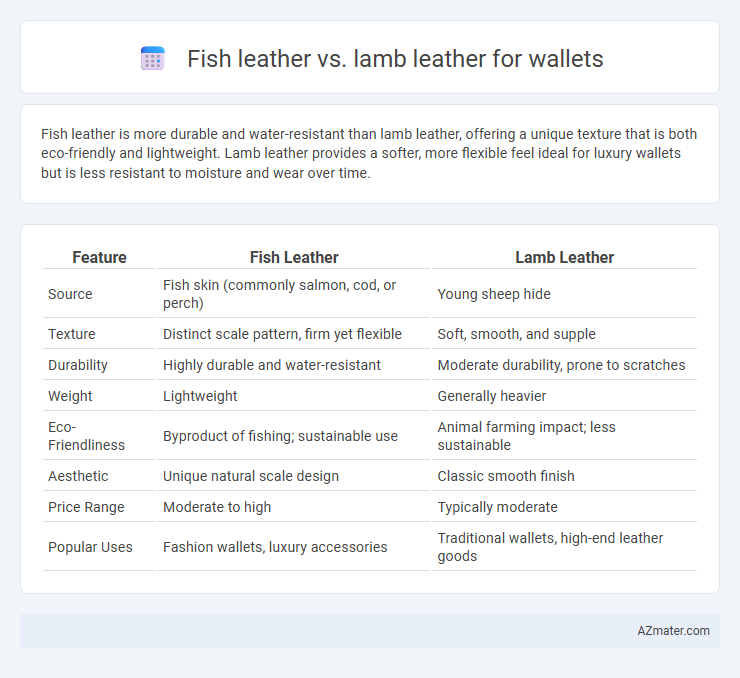 Fish leather vs. lamb leather for wallets

Fish leather is more durable and water-resistant than lamb leather, offering a unique texture that is both eco-friendly and lightweight. Lamb leather provides a softer, more flexible feel ideal for luxury wallets but is less resistant to moisture and wear over time.

| Feature | Fish Leather | Lamb Leather |
|---|---|---|
| Source | Fish skin (commonly salmon, cod, or perch) | Young sheep hide |
| Texture | Distinct scale pattern, firm yet flexible | Soft, smooth, and supple |
| Durability | Highly durable and water-resistant | Moderate durability, prone to scratches |
| Weight | Lightweight | Generally heavier |
| Eco-Friendliness | Byproduct of fishing; sustainable use | Animal farming impact; less sustainable |
| Aesthetic | Unique natural scale design | Classic smooth finish |
| Price Range | Moderate to high | Typically moderate |
| Popular Uses | Fashion wallets, luxury accessories | Traditional wallets, high-end leather goods |

AZmater.com