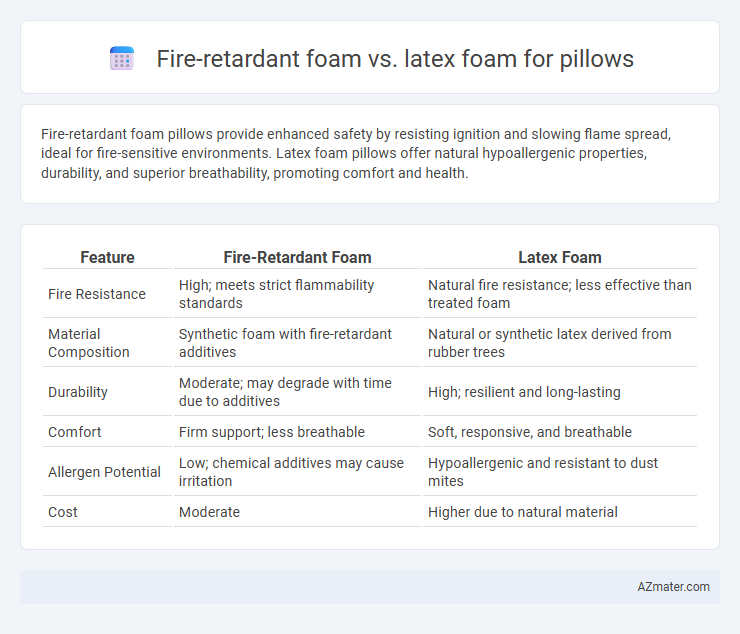 Fire-retardant foam vs. latex foam for pillows

Fire-retardant foam pillows provide enhanced safety by resisting ignition and slowing flame spread, ideal for fire-sensitive environments. Latex foam pillows offer natural hypoallergenic properties, durability, and superior breathability, promoting comfort and health.

| Feature | Fire-Retardant Foam | Latex Foam |
|---|---|---|
| Fire Resistance | High; meets strict flammability standards | Natural fire resistance; less effective than treated foam |
| Material Composition | Synthetic foam with fire-retardant additives | Natural or synthetic latex derived from rubber trees |
| Durability | Moderate; may degrade with time due to additives | High; resilient and long-lasting |
| Comfort | Firm support; less breathable | Soft, responsive, and breathable |
| Allergen Potential | Low; chemical additives may cause irritation | Hypoallergenic and resistant to dust mites |
| Cost | Moderate | Higher due to natural material |

AZmater.com