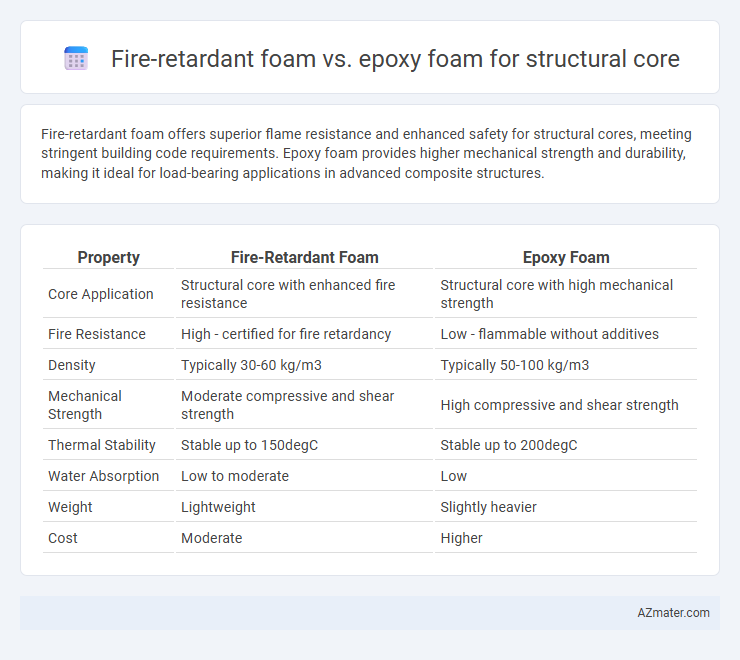 Fire-retardant foam vs. epoxy foam for structural core

Fire-retardant foam offers superior flame resistance and enhanced safety for structural cores, meeting stringent building code requirements. Epoxy foam provides higher mechanical strength and durability, making it ideal for load-bearing applications in advanced composite structures.

| Property | Fire-Retardant Foam | Epoxy Foam |
|---|---|---|
| Core Application | Structural core with enhanced fire resistance | Structural core with high mechanical strength |
| Fire Resistance | High - certified for fire retardancy | Low - flammable without additives |
| Density | Typically 30-60 kg/m3 | Typically 50-100 kg/m3 |
| Mechanical Strength | Moderate compressive and shear strength | High compressive and shear strength |
| Thermal Stability | Stable up to 150degC | Stable up to 200degC |
| Water Absorption | Low to moderate | Low |
| Weight | Lightweight | Slightly heavier |
| Cost | Moderate | Higher |

AZmater.com