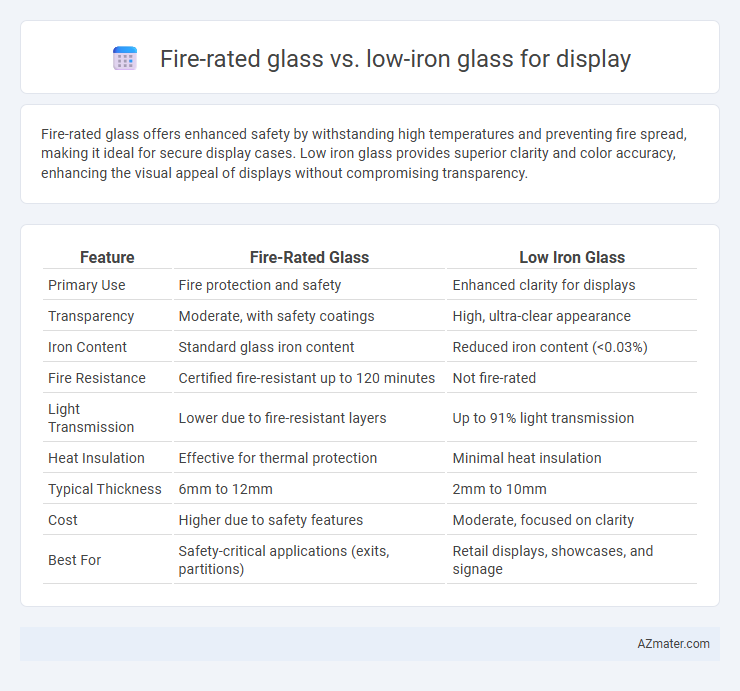 Fire-rated glass vs. low-iron glass for display

Fire-rated glass offers enhanced safety by withstanding high temperatures and preventing fire spread, making it ideal for secure display cases. Low iron glass provides superior clarity and color accuracy, enhancing the visual appeal of displays without compromising transparency.

| Feature | Fire-Rated Glass | Low Iron Glass |
|---|---|---|
| Primary Use | Fire protection and safety | Enhanced clarity for displays |
| Transparency | Moderate, with safety coatings | High, ultra-clear appearance |
| Iron Content | Standard glass iron content | Reduced iron content (<0.03%) |
| Fire Resistance | Certified fire-resistant up to 120 minutes | Not fire-rated |
| Light Transmission | Lower due to fire-resistant layers | Up to 91% light transmission |
| Heat Insulation | Effective for thermal protection | Minimal heat insulation |
| Typical Thickness | 6mm to 12mm | 2mm to 10mm |
| Cost | Higher due to safety features | Moderate, focused on clarity |
| Best For | Safety-critical applications (exits, partitions) | Retail displays, showcases, and signage |

AZmater.com