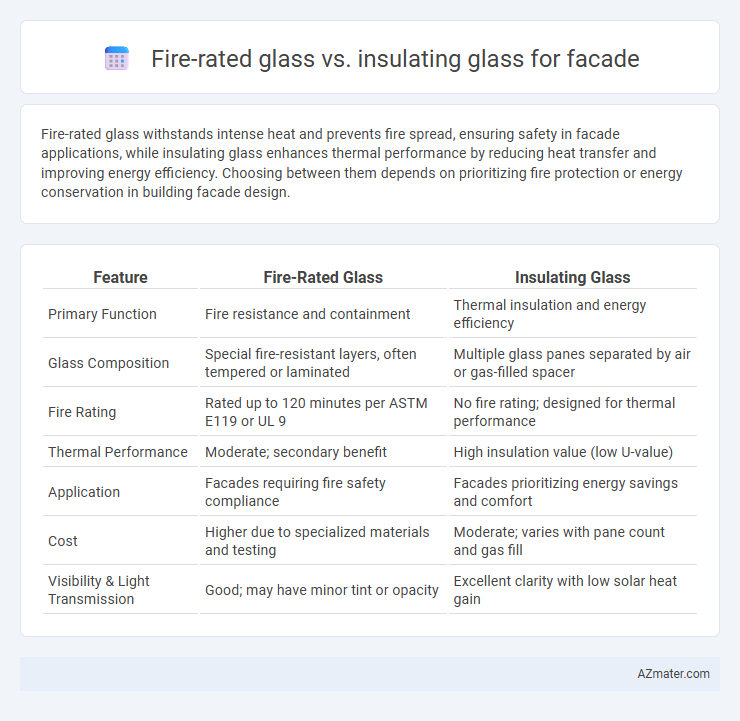 Fire-rated glass vs. insulating glass for facade

Fire-rated glass withstands intense heat and prevents fire spread, ensuring safety in facade applications, while insulating glass enhances thermal performance by reducing heat transfer and improving energy efficiency. Choosing between them depends on prioritizing fire protection or energy conservation in building facade design.

| Feature | Fire-Rated Glass | Insulating Glass |
|---|---|---|
| Primary Function | Fire resistance and containment | Thermal insulation and energy efficiency |
| Glass Composition | Special fire-resistant layers, often tempered or laminated | Multiple glass panes separated by air or gas-filled spacer |
| Fire Rating | Rated up to 120 minutes per ASTM E119 or UL 9 | No fire rating; designed for thermal performance |
| Thermal Performance | Moderate; secondary benefit | High insulation value (low U-value) |
| Application | Facades requiring fire safety compliance | Facades prioritizing energy savings and comfort |
| Cost | Higher due to specialized materials and testing | Moderate; varies with pane count and gas fill |
| Visibility & Light Transmission | Good; may have minor tint or opacity | Excellent clarity with low solar heat gain |

AZmater.com