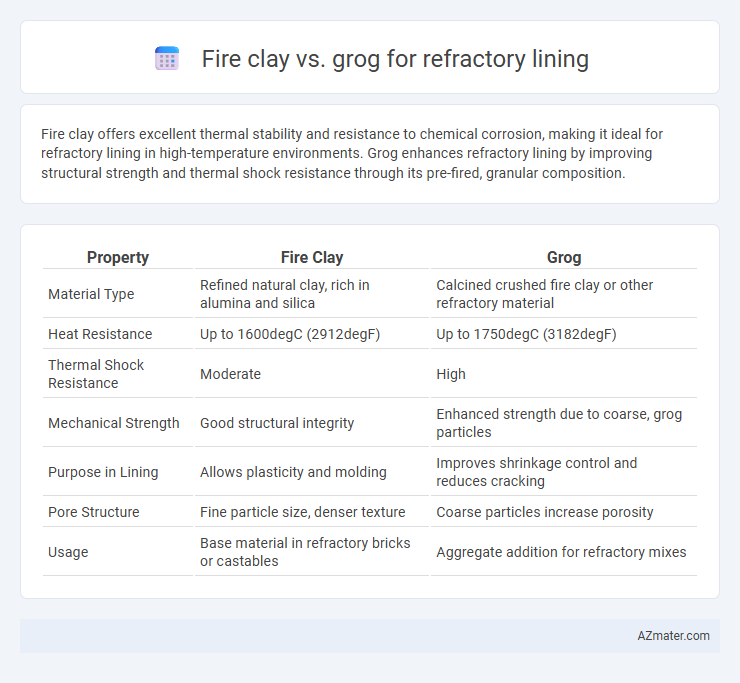 Fire clay vs. grog for refractory lining

Fire clay offers excellent thermal stability and resistance to chemical corrosion, making it ideal for refractory lining in high-temperature environments. Grog enhances refractory lining by improving structural strength and thermal shock resistance through its pre-fired, granular composition.

| Property | Fire Clay | Grog |
|---|---|---|
| Material Type | Refined natural clay, rich in alumina and silica | Calcined crushed fire clay or other refractory material |
| Heat Resistance | Up to 1600degC (2912degF) | Up to 1750degC (3182degF) |
| Thermal Shock Resistance | Moderate | High |
| Mechanical Strength | Good structural integrity | Enhanced strength due to coarse, grog particles |
| Purpose in Lining | Allows plasticity and molding | Improves shrinkage control and reduces cracking |
| Pore Structure | Fine particle size, denser texture | Coarse particles increase porosity |
| Usage | Base material in refractory bricks or castables | Aggregate addition for refractory mixes |

AZmater.com