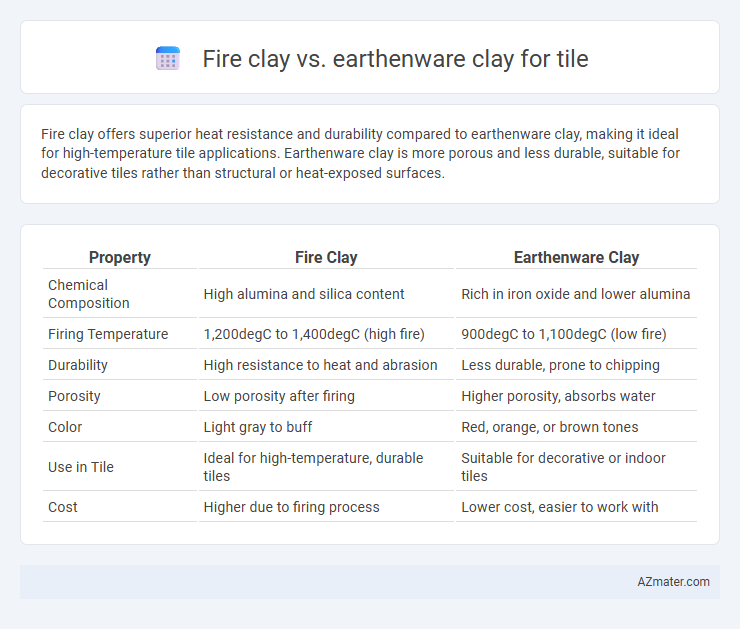 Fire clay vs. earthenware clay for tile

Fire clay offers superior heat resistance and durability compared to earthenware clay, making it ideal for high-temperature tile applications. Earthenware clay is more porous and less durable, suitable for decorative tiles rather than structural or heat-exposed surfaces.

| Property | Fire Clay | Earthenware Clay |
|---|---|---|
| Chemical Composition | High alumina and silica content | Rich in iron oxide and lower alumina |
| Firing Temperature | 1,200degC to 1,400degC (high fire) | 900degC to 1,100degC (low fire) |
| Durability | High resistance to heat and abrasion | Less durable, prone to chipping |
| Porosity | Low porosity after firing | Higher porosity, absorbs water |
| Color | Light gray to buff | Red, orange, or brown tones |
| Use in Tile | Ideal for high-temperature, durable tiles | Suitable for decorative or indoor tiles |
| Cost | Higher due to firing process | Lower cost, easier to work with |

AZmater.com