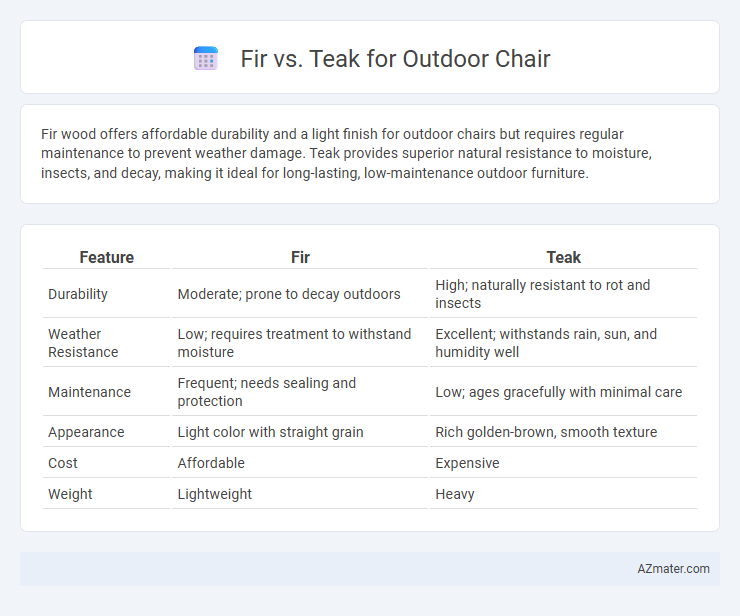 Fir vs. Teak for Outdoor Chair

Fir wood offers affordable durability and a light finish for outdoor chairs but requires regular maintenance to prevent weather damage. Teak provides superior natural resistance to moisture, insects, and decay, making it ideal for long-lasting, low-maintenance outdoor furniture.

| Feature | Fir | Teak |
|---|---|---|
| Durability | Moderate; prone to decay outdoors | High; naturally resistant to rot and insects |
| Weather Resistance | Low; requires treatment to withstand moisture | Excellent; withstands rain, sun, and humidity well |
| Maintenance | Frequent; needs sealing and protection | Low; ages gracefully with minimal care |
| Appearance | Light color with straight grain | Rich golden-brown, smooth texture |
| Cost | Affordable | Expensive |
| Weight | Lightweight | Heavy |

AZmater.com