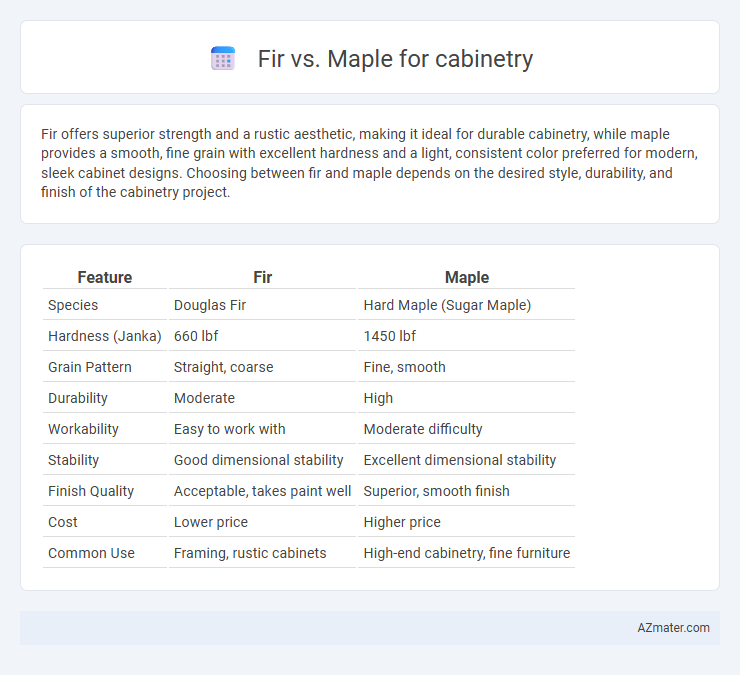 Fir vs. Maple for cabinetry

Fir offers superior strength and a rustic aesthetic, making it ideal for durable cabinetry, while maple provides a smooth, fine grain with excellent hardness and a light, consistent color preferred for modern, sleek cabinet designs. Choosing between fir and maple depends on the desired style, durability, and finish of the cabinetry project.

| Feature | Fir | Maple |
|---|---|---|
| Species | Douglas Fir | Hard Maple (Sugar Maple) |
| Hardness (Janka) | 660 lbf | 1450 lbf |
| Grain Pattern | Straight, coarse | Fine, smooth |
| Durability | Moderate | High |
| Workability | Easy to work with | Moderate difficulty |
| Stability | Good dimensional stability | Excellent dimensional stability |
| Finish Quality | Acceptable, takes paint well | Superior, smooth finish |
| Cost | Lower price | Higher price |
| Common Use | Framing, rustic cabinets | High-end cabinetry, fine furniture |

AZmater.com