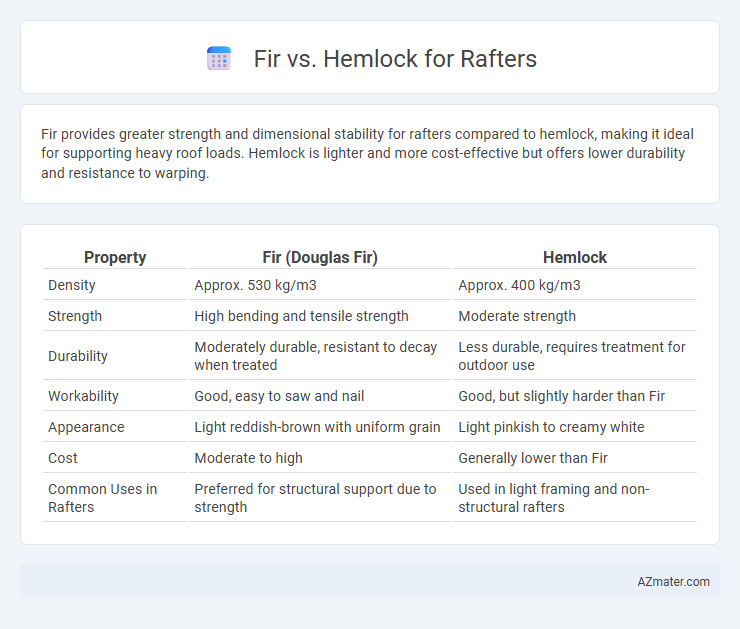 Fir vs. Hemlock for Rafters

Fir provides greater strength and dimensional stability for rafters compared to hemlock, making it ideal for supporting heavy roof loads. Hemlock is lighter and more cost-effective but offers lower durability and resistance to warping.

| Property | Fir (Douglas Fir) | Hemlock |
|---|---|---|
| Density | Approx. 530 kg/m3 | Approx. 400 kg/m3 |
| Strength | High bending and tensile strength | Moderate strength |
| Durability | Moderately durable, resistant to decay when treated | Less durable, requires treatment for outdoor use |
| Workability | Good, easy to saw and nail | Good, but slightly harder than Fir |
| Appearance | Light reddish-brown with uniform grain | Light pinkish to creamy white |
| Cost | Moderate to high | Generally lower than Fir |
| Common Uses in Rafters | Preferred for structural support due to strength | Used in light framing and non-structural rafters |

AZmater.com