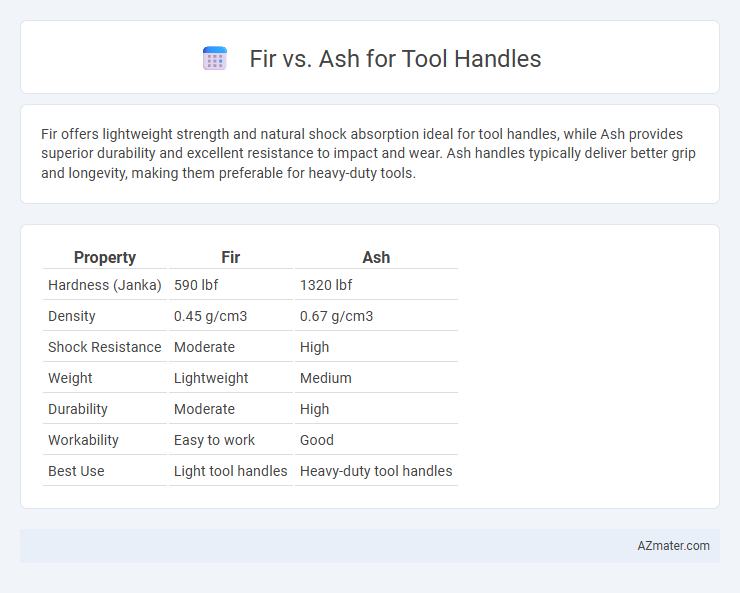 Fir vs. Ash for Tool Handles

Fir offers lightweight strength and natural shock absorption ideal for tool handles, while Ash provides superior durability and excellent resistance to impact and wear. Ash handles typically deliver better grip and longevity, making them preferable for heavy-duty tools.

| Property | Fir | Ash |
|---|---|---|
| Hardness (Janka) | 590 lbf | 1320 lbf |
| Density | 0.45 g/cm3 | 0.67 g/cm3 |
| Shock Resistance | Moderate | High |
| Weight | Lightweight | Medium |
| Durability | Moderate | High |
| Workability | Easy to work | Good |
| Best Use | Light tool handles | Heavy-duty tool handles |

AZmater.com