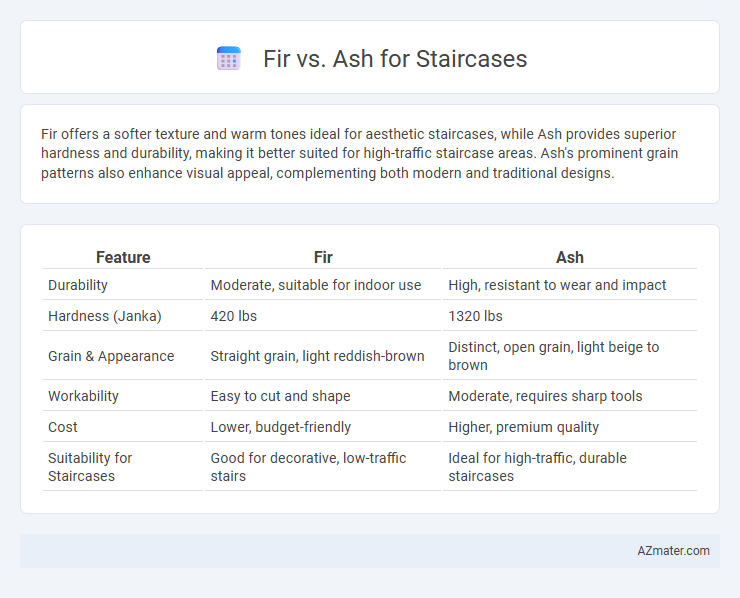 Fir vs. Ash for Staircases

Fir offers a softer texture and warm tones ideal for aesthetic staircases, while Ash provides superior hardness and durability, making it better suited for high-traffic staircase areas. Ash's prominent grain patterns also enhance visual appeal, complementing both modern and traditional designs.

| Feature | Fir | Ash |
|---|---|---|
| Durability | Moderate, suitable for indoor use | High, resistant to wear and impact |
| Hardness (Janka) | 420 lbs | 1320 lbs |
| Grain & Appearance | Straight grain, light reddish-brown | Distinct, open grain, light beige to brown |
| Workability | Easy to cut and shape | Moderate, requires sharp tools |
| Cost | Lower, budget-friendly | Higher, premium quality |
| Suitability for Staircases | Good for decorative, low-traffic stairs | Ideal for high-traffic, durable staircases |

AZmater.com