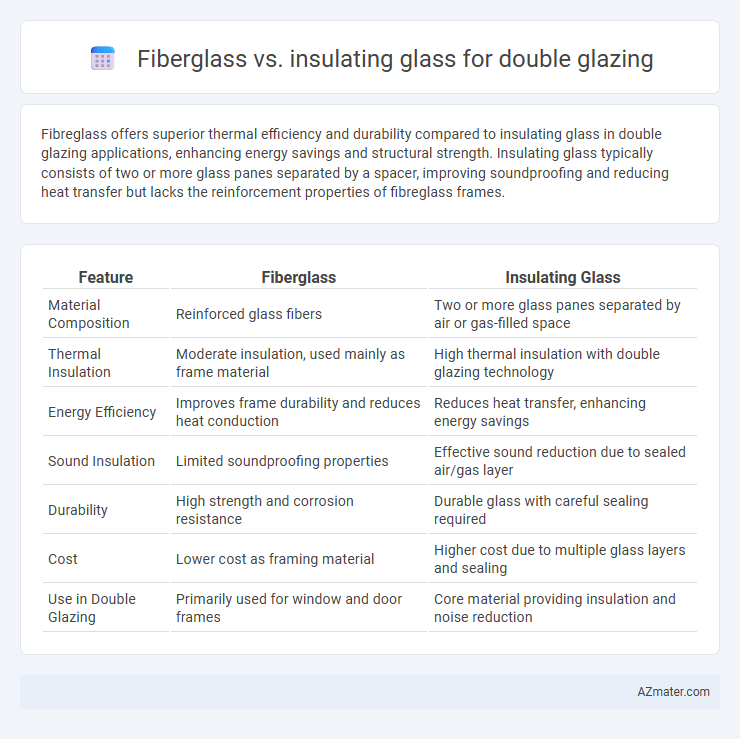 Fiberglass vs. insulating glass for double glazing

Fibreglass offers superior thermal efficiency and durability compared to insulating glass in double glazing applications, enhancing energy savings and structural strength. Insulating glass typically consists of two or more glass panes separated by a spacer, improving soundproofing and reducing heat transfer but lacks the reinforcement properties of fibreglass frames.

| Feature | Fiberglass | Insulating Glass |
|---|---|---|
| Material Composition | Reinforced glass fibers | Two or more glass panes separated by air or gas-filled space |
| Thermal Insulation | Moderate insulation, used mainly as frame material | High thermal insulation with double glazing technology |
| Energy Efficiency | Improves frame durability and reduces heat conduction | Reduces heat transfer, enhancing energy savings |
| Sound Insulation | Limited soundproofing properties | Effective sound reduction due to sealed air/gas layer |
| Durability | High strength and corrosion resistance | Durable glass with careful sealing required |
| Cost | Lower cost as framing material | Higher cost due to multiple glass layers and sealing |
| Use in Double Glazing | Primarily used for window and door frames | Core material providing insulation and noise reduction |

AZmater.com