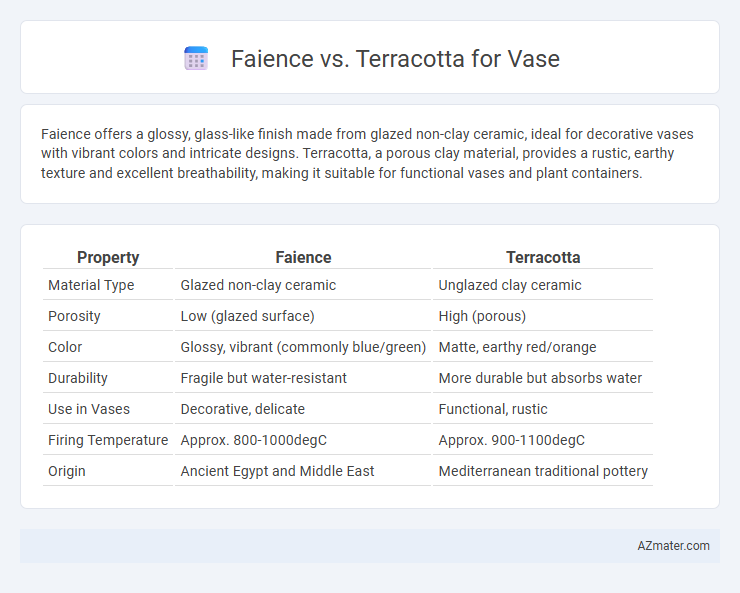 Faience vs. Terracotta for Vase

Faience offers a glossy, glass-like finish made from glazed non-clay ceramic, ideal for decorative vases with vibrant colors and intricate designs. Terracotta, a porous clay material, provides a rustic, earthy texture and excellent breathability, making it suitable for functional vases and plant containers.

| Property | Faience | Terracotta |
|---|---|---|
| Material Type | Glazed non-clay ceramic | Unglazed clay ceramic |
| Porosity | Low (glazed surface) | High (porous) |
| Color | Glossy, vibrant (commonly blue/green) | Matte, earthy red/orange |
| Durability | Fragile but water-resistant | More durable but absorbs water |
| Use in Vases | Decorative, delicate | Functional, rustic |
| Firing Temperature | Approx. 800-1000degC | Approx. 900-1100degC |
| Origin | Ancient Egypt and Middle East | Mediterranean traditional pottery |

AZmater.com