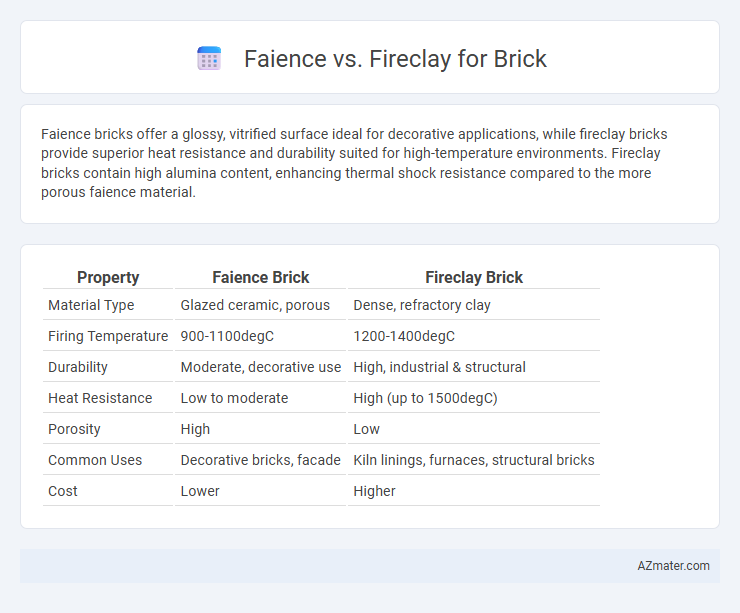 Faience vs. Fireclay for Brick

Faience bricks offer a glossy, vitrified surface ideal for decorative applications, while fireclay bricks provide superior heat resistance and durability suited for high-temperature environments. Fireclay bricks contain high alumina content, enhancing thermal shock resistance compared to the more porous faience material.

| Property | Faience Brick | Fireclay Brick |
|---|---|---|
| Material Type | Glazed ceramic, porous | Dense, refractory clay |
| Firing Temperature | 900-1100degC | 1200-1400degC |
| Durability | Moderate, decorative use | High, industrial & structural |
| Heat Resistance | Low to moderate | High (up to 1500degC) |
| Porosity | High | Low |
| Common Uses | Decorative bricks, facade | Kiln linings, furnaces, structural bricks |
| Cost | Lower | Higher |

AZmater.com