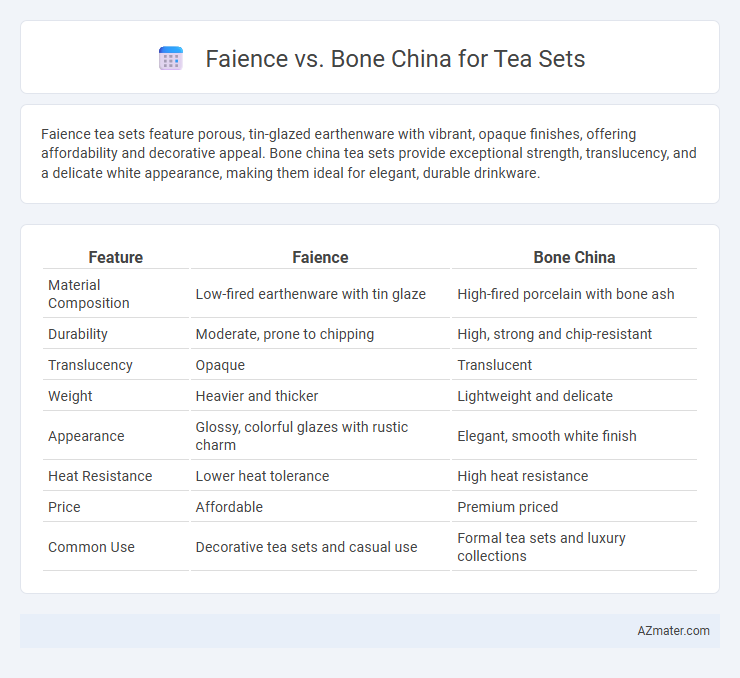 Faience vs. Bone China for Tea Sets

Faience tea sets feature porous, tin-glazed earthenware with vibrant, opaque finishes, offering affordability and decorative appeal. Bone china tea sets provide exceptional strength, translucency, and a delicate white appearance, making them ideal for elegant, durable drinkware.

| Feature | Faience | Bone China |
|---|---|---|
| Material Composition | Low-fired earthenware with tin glaze | High-fired porcelain with bone ash |
| Durability | Moderate, prone to chipping | High, strong and chip-resistant |
| Translucency | Opaque | Translucent |
| Weight | Heavier and thicker | Lightweight and delicate |
| Appearance | Glossy, colorful glazes with rustic charm | Elegant, smooth white finish |
| Heat Resistance | Lower heat tolerance | High heat resistance |
| Price | Affordable | Premium priced |
| Common Use | Decorative tea sets and casual use | Formal tea sets and luxury collections |

AZmater.com