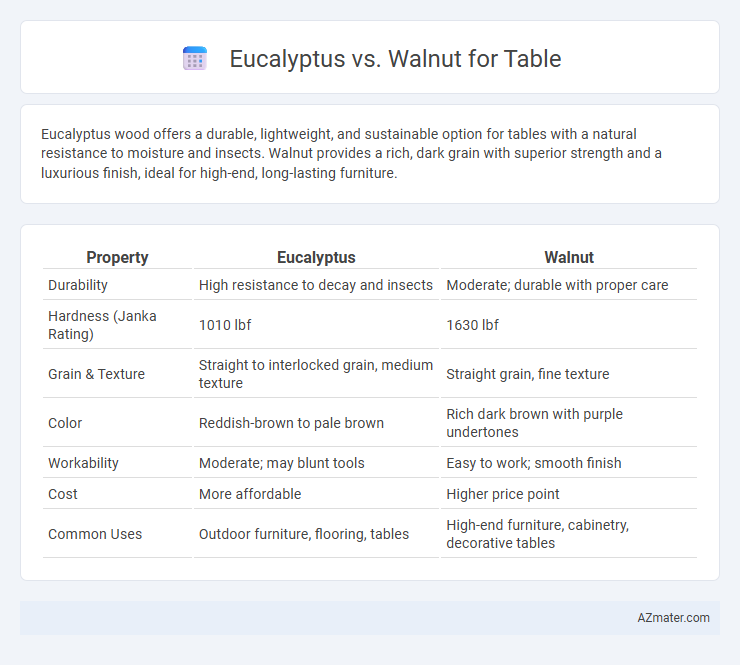 Eucalyptus vs. Walnut for Table

Eucalyptus wood offers a durable, lightweight, and sustainable option for tables with a natural resistance to moisture and insects. Walnut provides a rich, dark grain with superior strength and a luxurious finish, ideal for high-end, long-lasting furniture.

| Property | Eucalyptus | Walnut |
|---|---|---|
| Durability | High resistance to decay and insects | Moderate; durable with proper care |
| Hardness (Janka Rating) | 1010 lbf | 1630 lbf |
| Grain & Texture | Straight to interlocked grain, medium texture | Straight grain, fine texture |
| Color | Reddish-brown to pale brown | Rich dark brown with purple undertones |
| Workability | Moderate; may blunt tools | Easy to work; smooth finish |
| Cost | More affordable | Higher price point |
| Common Uses | Outdoor furniture, flooring, tables | High-end furniture, cabinetry, decorative tables |

AZmater.com