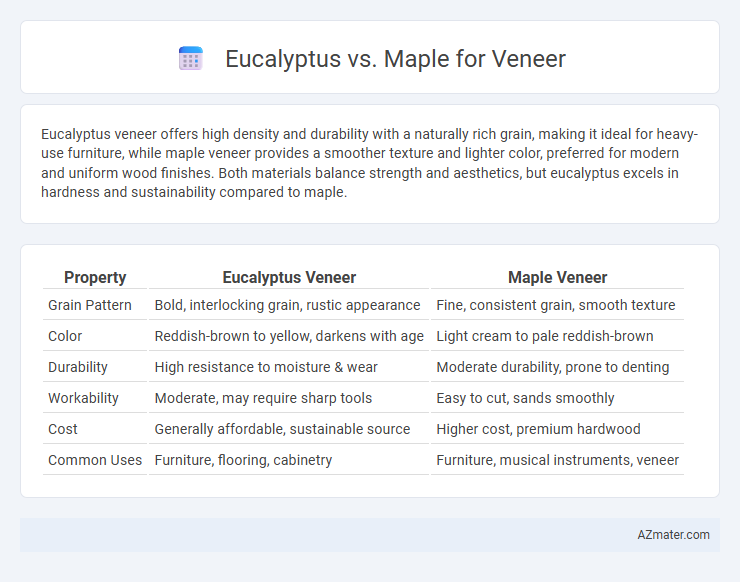 Eucalyptus vs. Maple for Veneer

Eucalyptus veneer offers high density and durability with a naturally rich grain, making it ideal for heavy-use furniture, while maple veneer provides a smoother texture and lighter color, preferred for modern and uniform wood finishes. Both materials balance strength and aesthetics, but eucalyptus excels in hardness and sustainability compared to maple.

| Property | Eucalyptus Veneer | Maple Veneer |
|---|---|---|
| Grain Pattern | Bold, interlocking grain, rustic appearance | Fine, consistent grain, smooth texture |
| Color | Reddish-brown to yellow, darkens with age | Light cream to pale reddish-brown |
| Durability | High resistance to moisture & wear | Moderate durability, prone to denting |
| Workability | Moderate, may require sharp tools | Easy to cut, sands smoothly |
| Cost | Generally affordable, sustainable source | Higher cost, premium hardwood |
| Common Uses | Furniture, flooring, cabinetry | Furniture, musical instruments, veneer |

AZmater.com