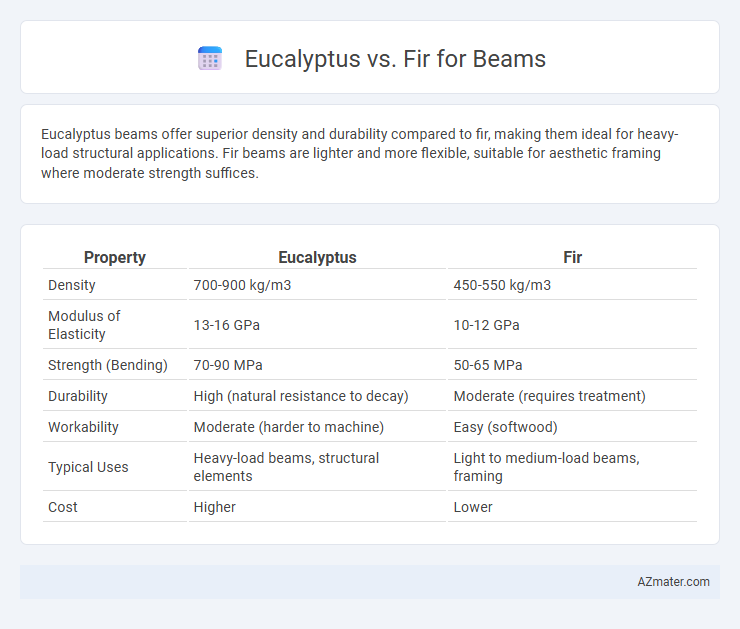 Eucalyptus vs. Fir for Beams

Eucalyptus beams offer superior density and durability compared to fir, making them ideal for heavy-load structural applications. Fir beams are lighter and more flexible, suitable for aesthetic framing where moderate strength suffices.

| Property | Eucalyptus | Fir |
|---|---|---|
| Density | 700-900 kg/m3 | 450-550 kg/m3 |
| Modulus of Elasticity | 13-16 GPa | 10-12 GPa |
| Strength (Bending) | 70-90 MPa | 50-65 MPa |
| Durability | High (natural resistance to decay) | Moderate (requires treatment) |
| Workability | Moderate (harder to machine) | Easy (softwood) |
| Typical Uses | Heavy-load beams, structural elements | Light to medium-load beams, framing |
| Cost | Higher | Lower |

AZmater.com