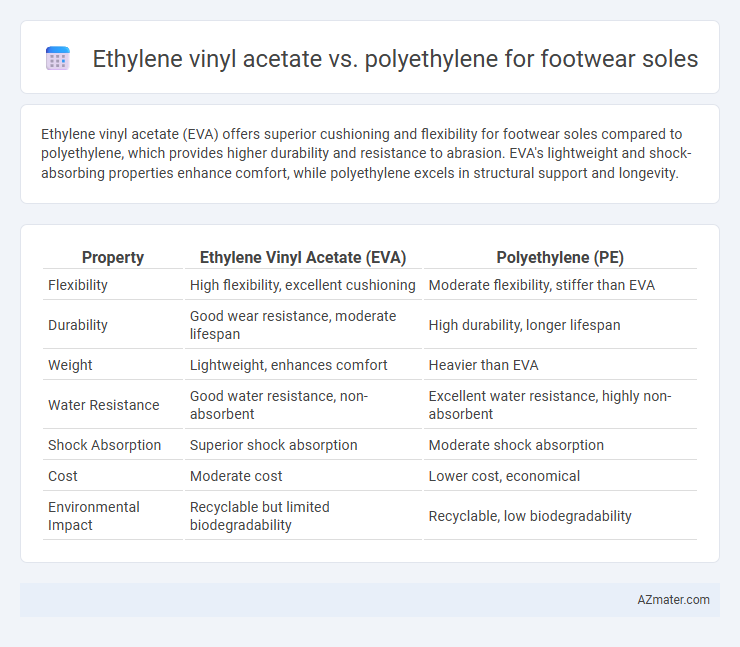 Ethylene vinyl acetate vs. polyethylene for footwear soles

Ethylene vinyl acetate (EVA) offers superior cushioning and flexibility for footwear soles compared to polyethylene, which provides higher durability and resistance to abrasion. EVA's lightweight and shock-absorbing properties enhance comfort, while polyethylene excels in structural support and longevity.

| Property | Ethylene Vinyl Acetate (EVA) | Polyethylene (PE) |
|---|---|---|
| Flexibility | High flexibility, excellent cushioning | Moderate flexibility, stiffer than EVA |
| Durability | Good wear resistance, moderate lifespan | High durability, longer lifespan |
| Weight | Lightweight, enhances comfort | Heavier than EVA |
| Water Resistance | Good water resistance, non-absorbent | Excellent water resistance, highly non-absorbent |
| Shock Absorption | Superior shock absorption | Moderate shock absorption |
| Cost | Moderate cost | Lower cost, economical |
| Environmental Impact | Recyclable but limited biodegradability | Recyclable, low biodegradability |

AZmater.com